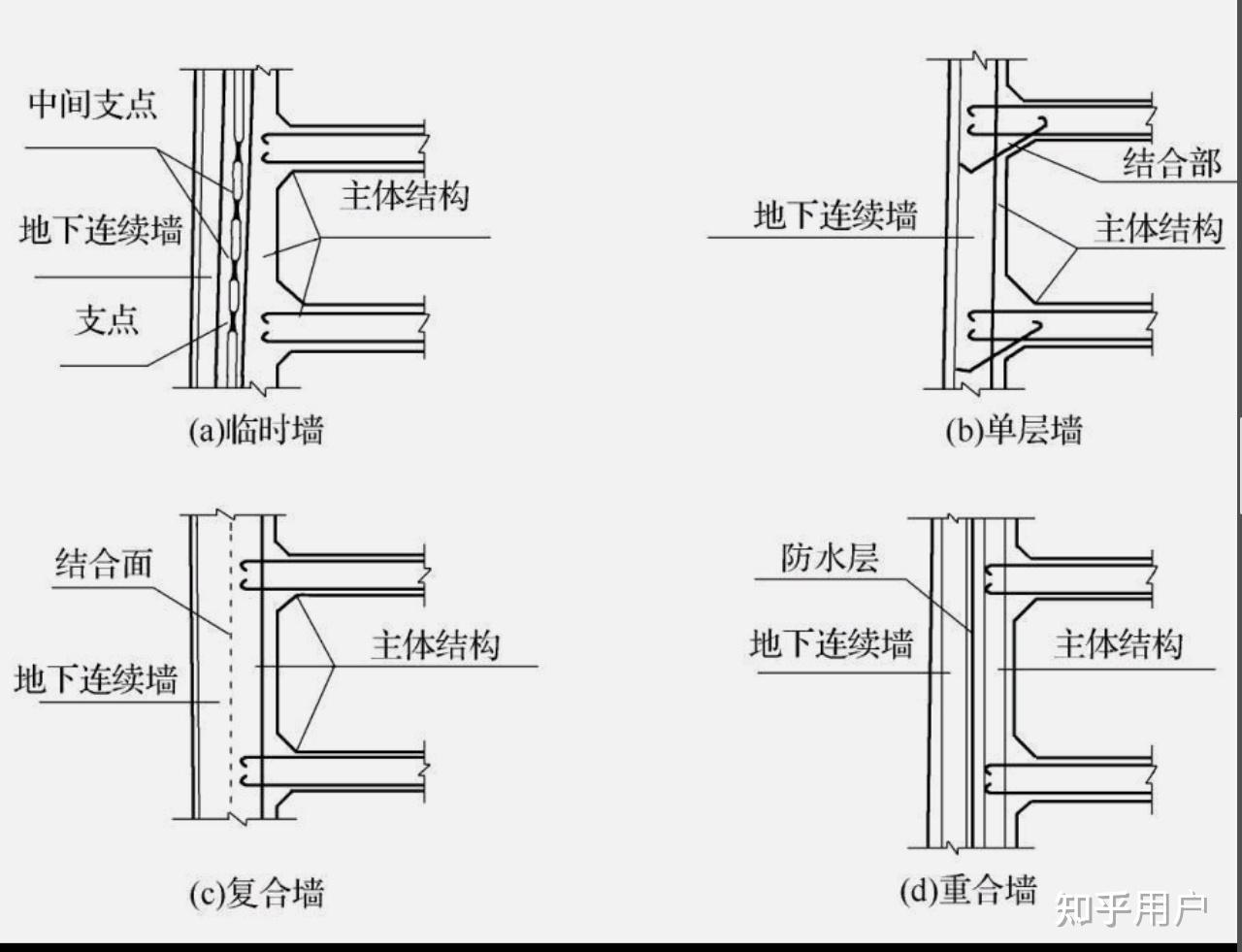 中间支点
主体结构
地下连续墙
支点
(a)临时墙

结合部
地下连续墙
主体结构
(b)单层墙

结合面
主体结构
地下连续墙
(c)复合墙

防水层
地下连续墙
主体结构
(d)重合墙

知乎用户