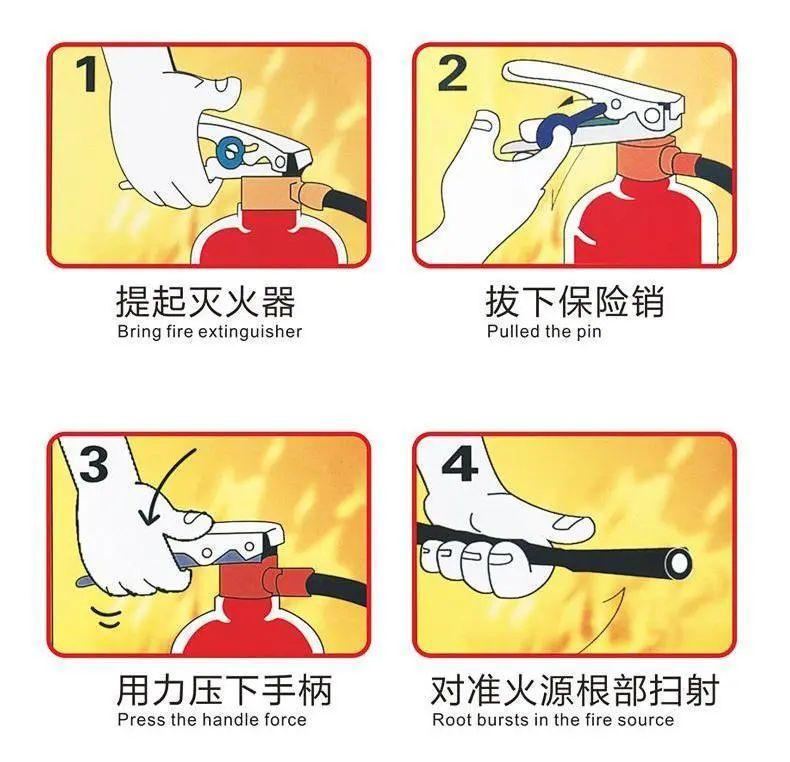 1

提起灭火器
Bring fire extinguisher

2

拔下保险销
Pulled the pin

3

用力压下手柄
Press the handle force

4

对准火源根部扫射
Root bursts in the fire source