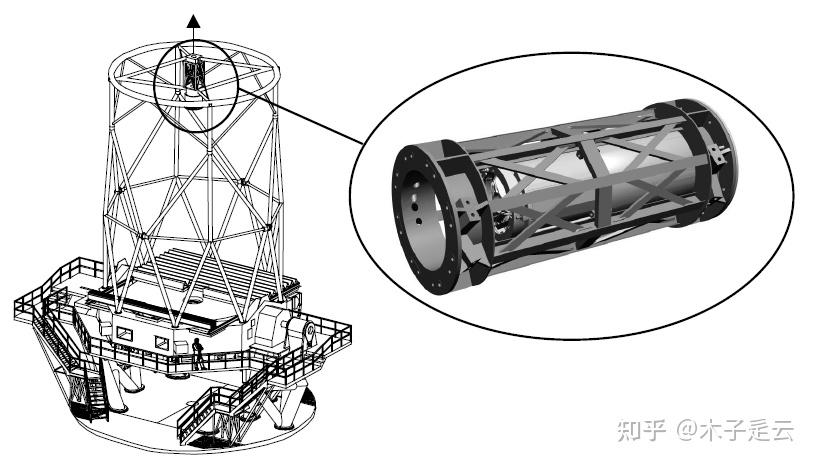 知乎 @木子走云