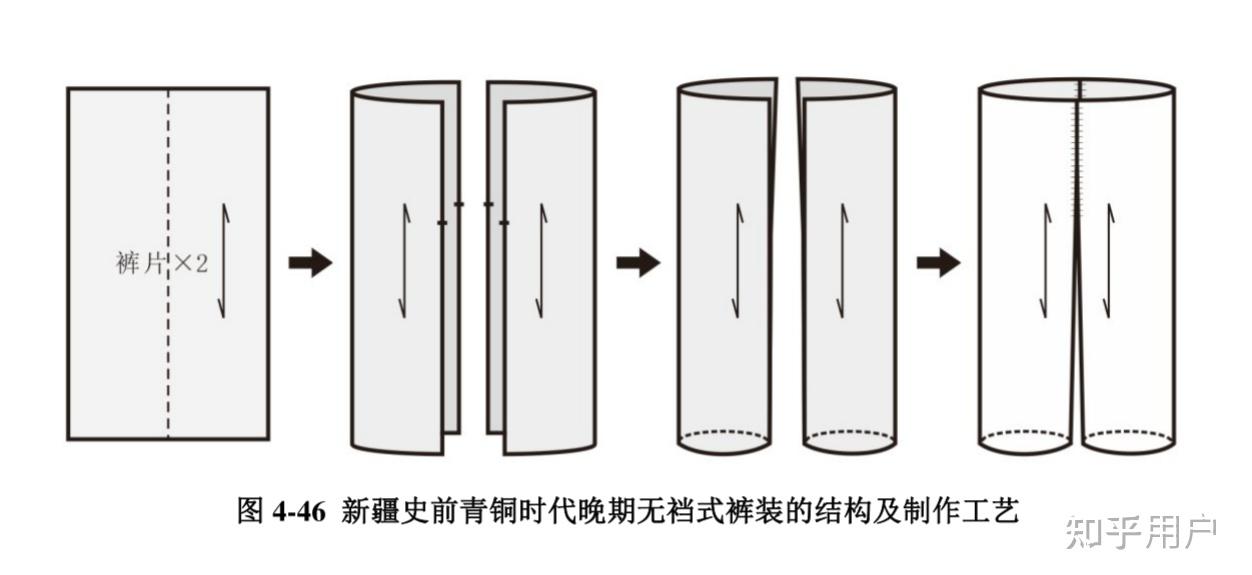 裤片×2

图 4-46 新疆史前青铜时代晚期无裆式裤装的结构及制作工艺

知乎用户