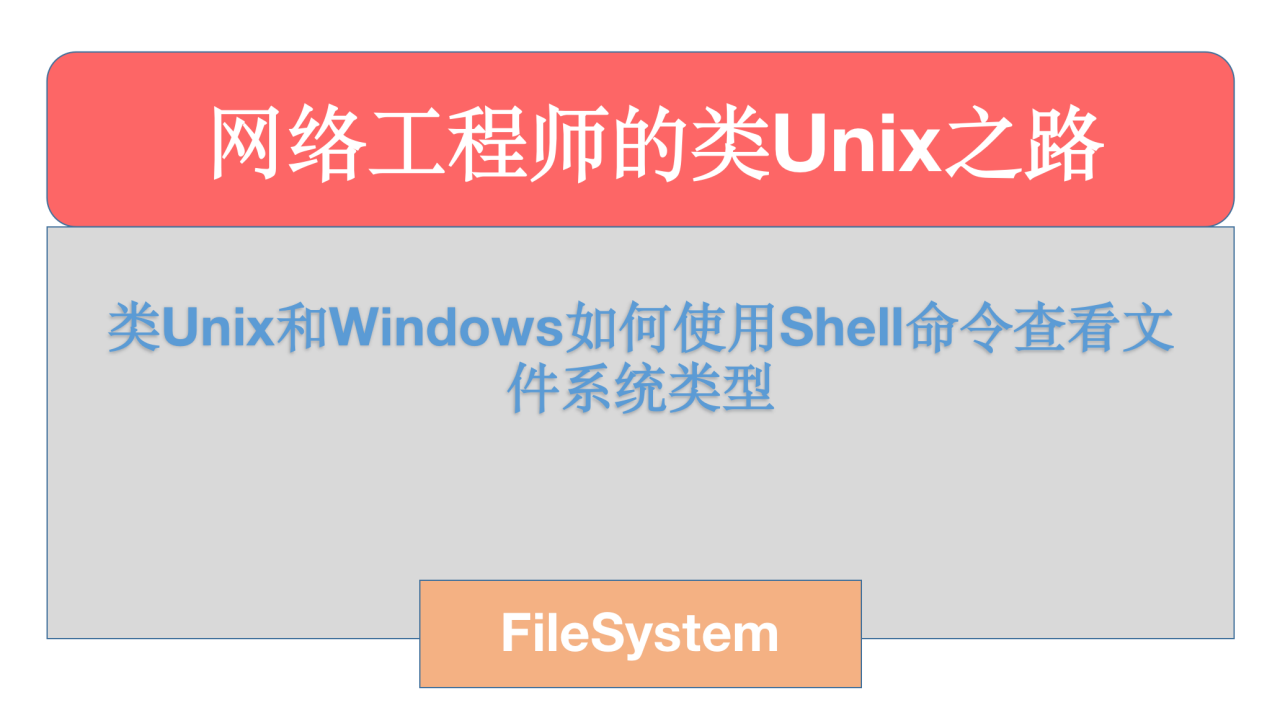 网络工程师的类Unix之路

类Unix和Windows如何使用Shell命令查看文件系统类型

FileSystem