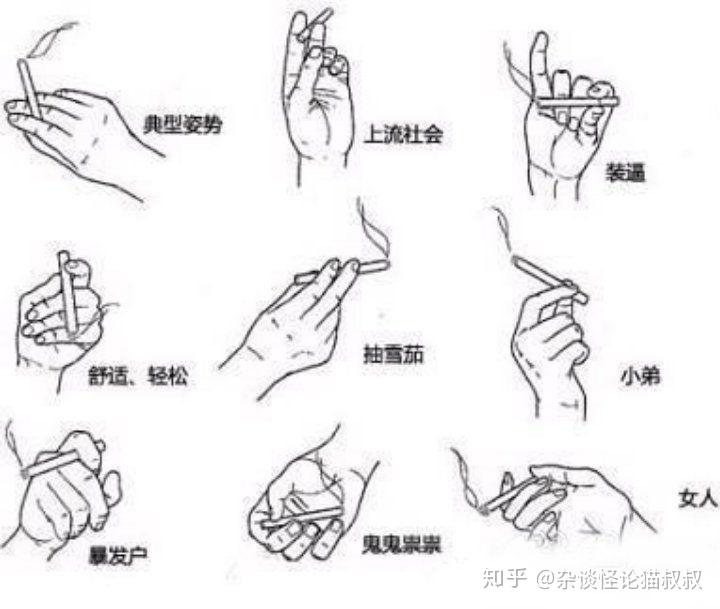 典型姿势

上流社会

装逼

舒适、轻松

抽雪茄

小弟

暴发户

鬼鬼祟祟

女人

知乎 @杂谈怪论猫叔叔