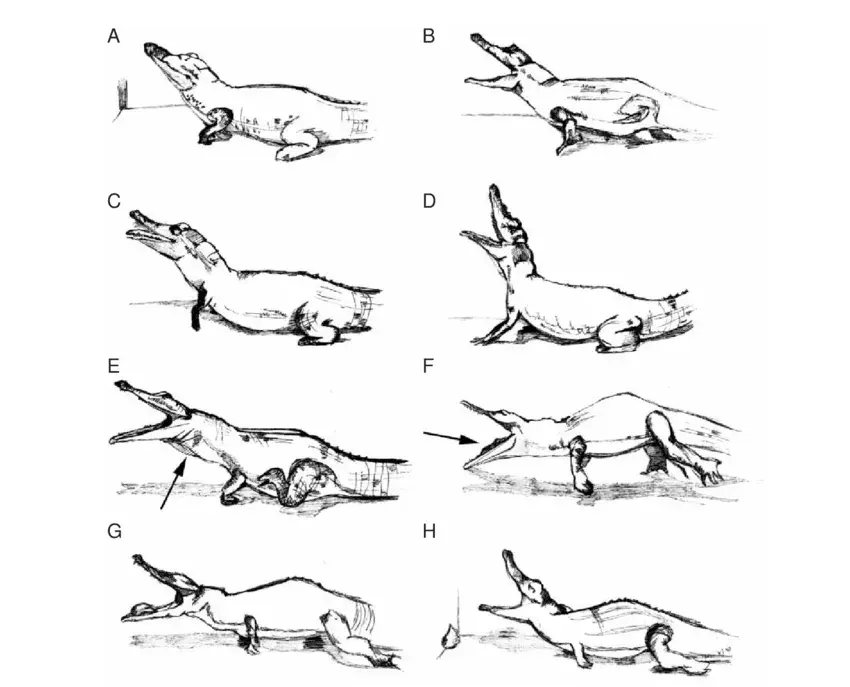 A
B
C
D
E
F
G
H