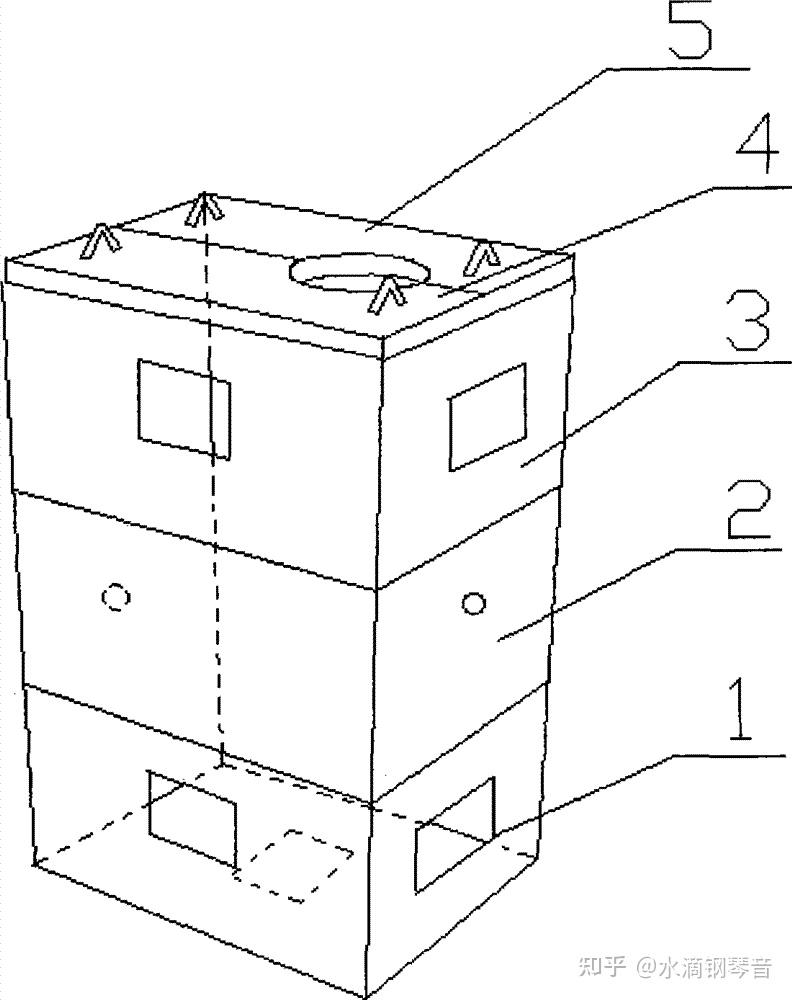 5
4
3
2
1
知乎 @水滴钢琴音