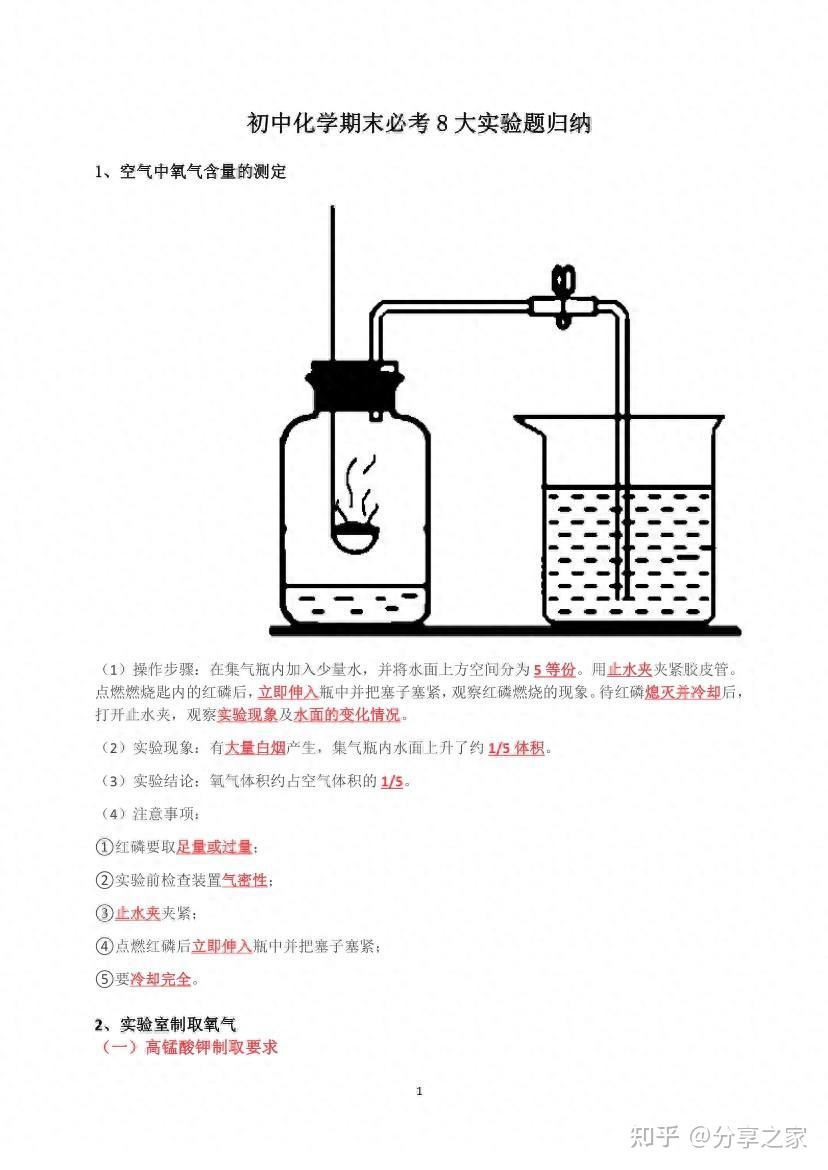 初中化学期末必考 8 大实验题归纳

1、空气中氧气含量的测定

（1）操作步骤：在集气瓶内加入少量水，并将水面上方空间分为 5 等份。用止水夹夹紧胶皮管。点燃燃烧匙内的红磷后，立即伸入瓶中并把塞子塞紧，观察红磷燃烧的现象。待红磷熄灭并冷却后，打开止水夹，观察实验现象及水面的变化情况。

（2）实验现象：有大量白烟产生，集气瓶内水面上升了约 1/5 体积。

（3）实验结论：氧气体积约占空气体积的 1/5。

（4）注意事项：

①红磷要取足量或过量；

②实验前检查装置气密性；

③止水夹夹紧；

④点燃红磷后立即伸入瓶中并把塞子塞紧；

⑤要冷却完全。

2、实验室制取氧气

（一）高锰酸钾制取要求

1

知乎 @分享之家