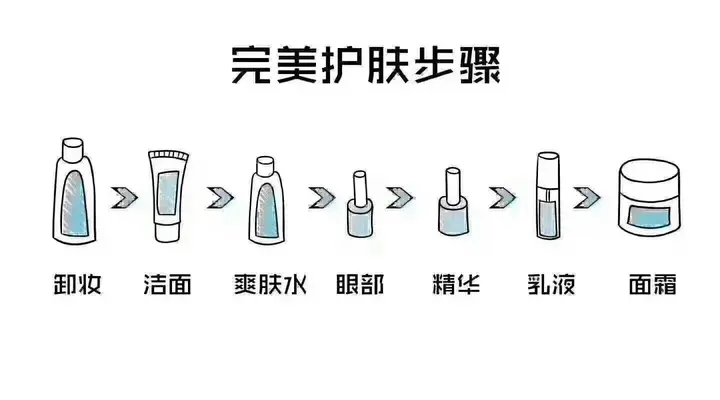 完美护肤步骤

卸妆 洁面 爽肤水 眼部 精华 乳液 面霜