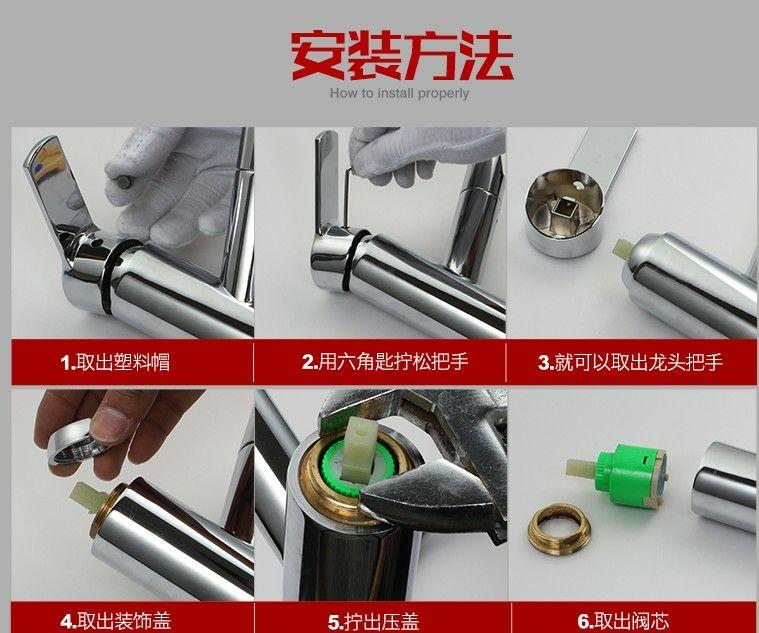 安装方法
How to install properly

1.取出塑料帽

2.用六角匙拧松把手

3.就可以取出龙头把手

4.取出装饰盖

5.拧出压盖

6.取出阀芯