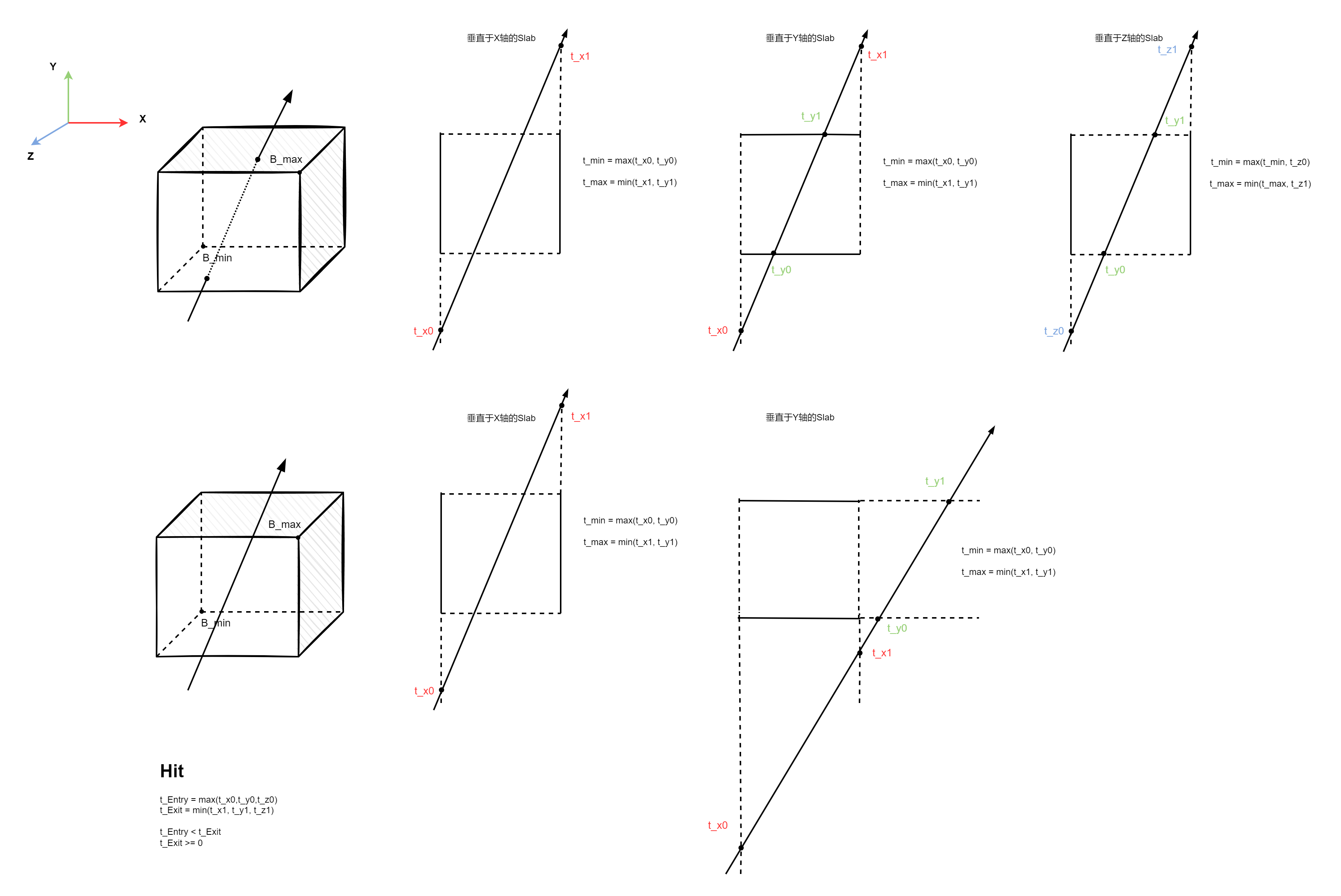 Y
X
Z

B_max
B_min

垂直于X轴的Slab
t_x1
t_min = max(t_x0, t_y0)
t_max = min(t_x1, t_y1)
t_x0

垂直于Y轴的Slab
t_x1
t_y1
t_min = max(t_x0, t_y0)
t_max = min(t_x1, t_y1)
t_y0
t_x0

垂直于Z轴的Slab
t_z1
t_y1
t_min = max(t_min, t_z0)
t_max = min(t_max, t_z1)
t_y0
t_z0

B_max
B_min

垂直于X轴的Slab
t_x1
t_min = max(t_x0, t_y0)
t_max = min(t_x1, t_y1)
t_x0

垂直于Y轴的Slab
t_y1
t_min = max(t_x0, t_y0)
t_max = min(t_x1, t_y1)
t_y0
t_x1
t_x0

Hit

t_Entry = max(t_x0,t_y0,t_z0)
t_Exit = min(t_x1, t_y1, t_z1)

t_Entry < t_Exit
t_Exit >= 0