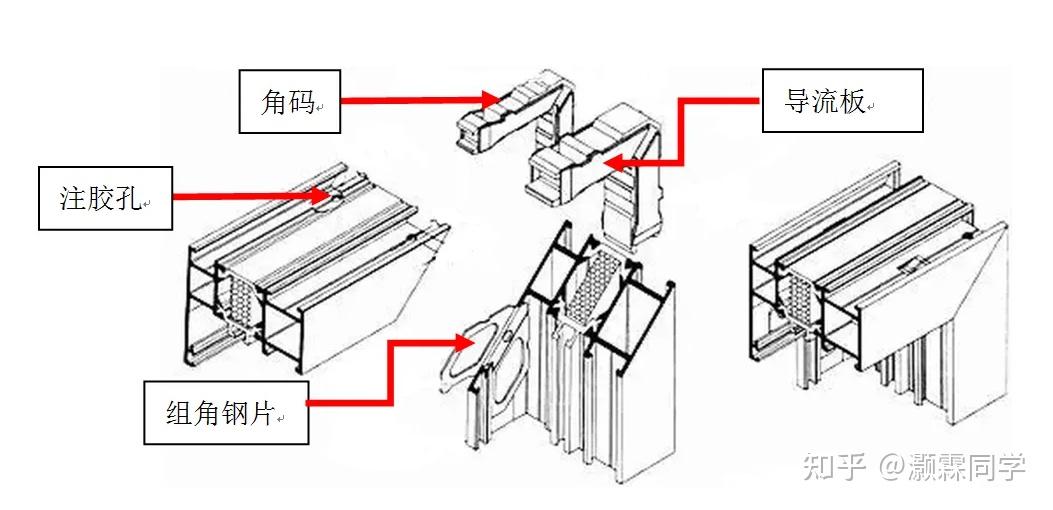 角码

导流板

注胶孔

组角钢片

知乎 @灏霖同学