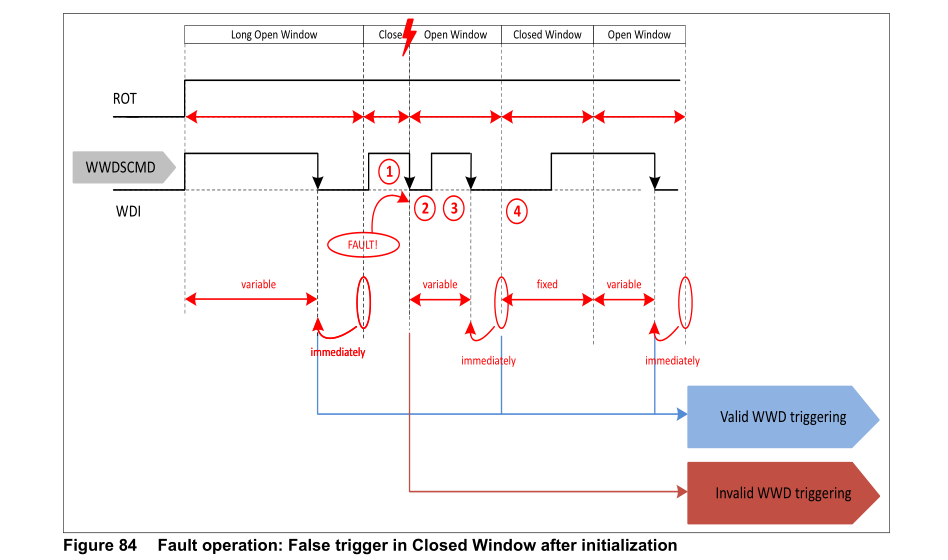 Long Open Window

Close

Open Window

Closed Window

Open Window

ROT

WWDSCMD

WDI

1

2

3

4

FAULT!

variable

variable

fixed

variable

immediately

immediately

immediately

Valid WWD triggering

Invalid WWD triggering

Figure 84 Fault operation: False trigger in Closed Window after initialization