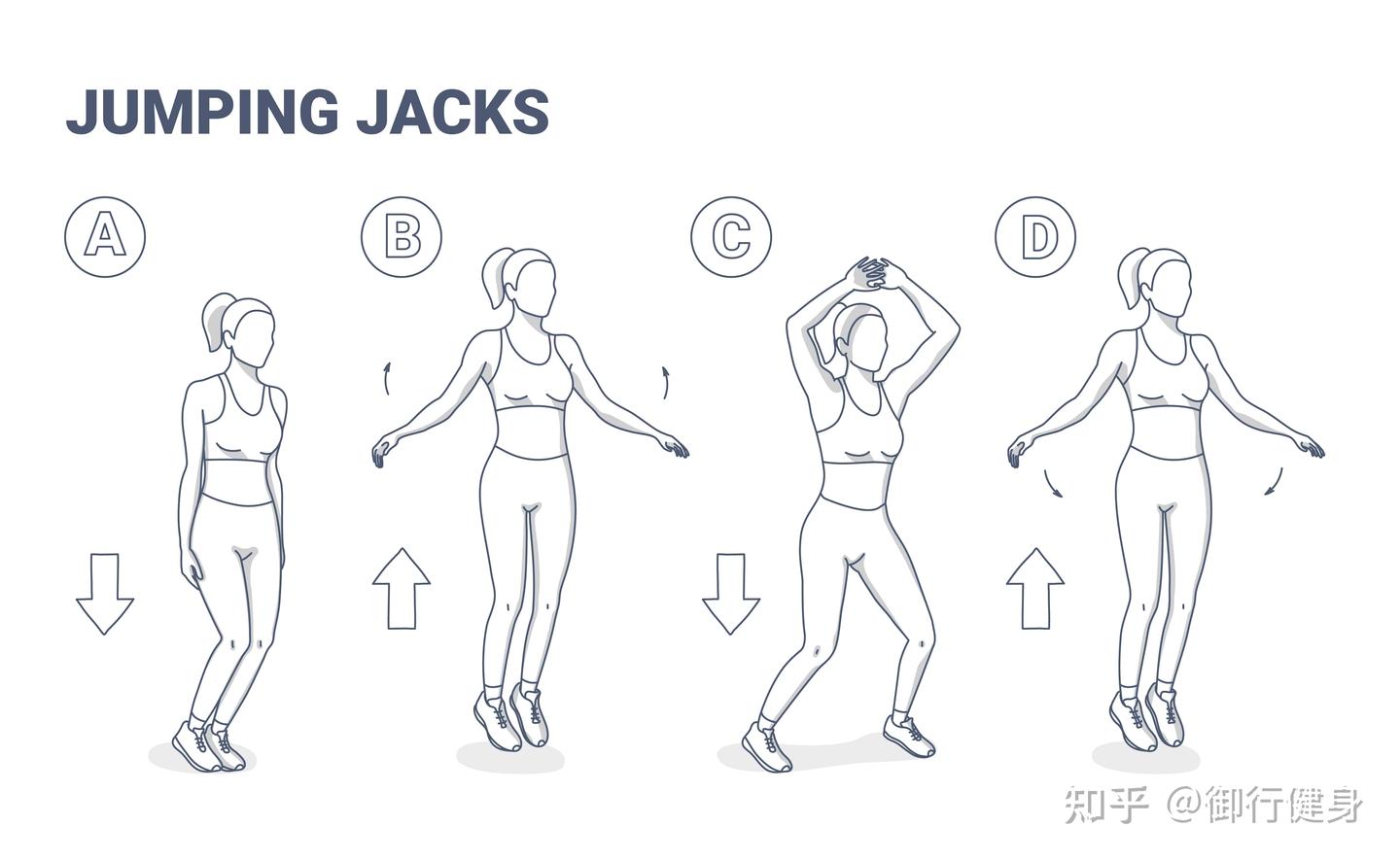 JUMPING JACKS

A

B

C

D

知乎 @御行健身