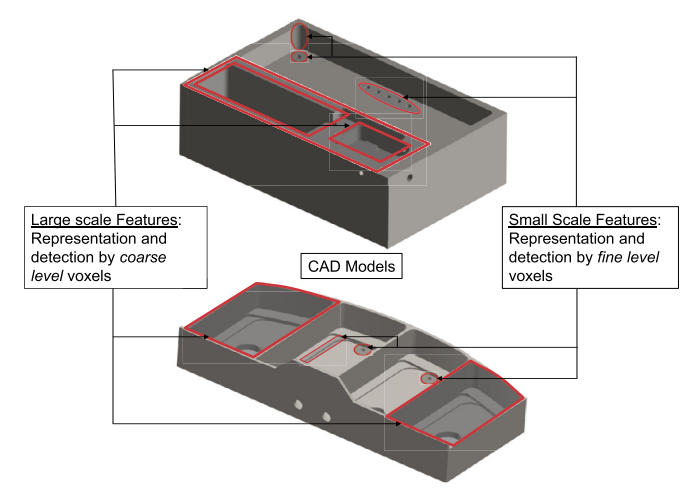 Large scale Features: Representation and detection by coarse level voxels

CAD Models

Small Scale Features: Representation and detection by fine level voxels