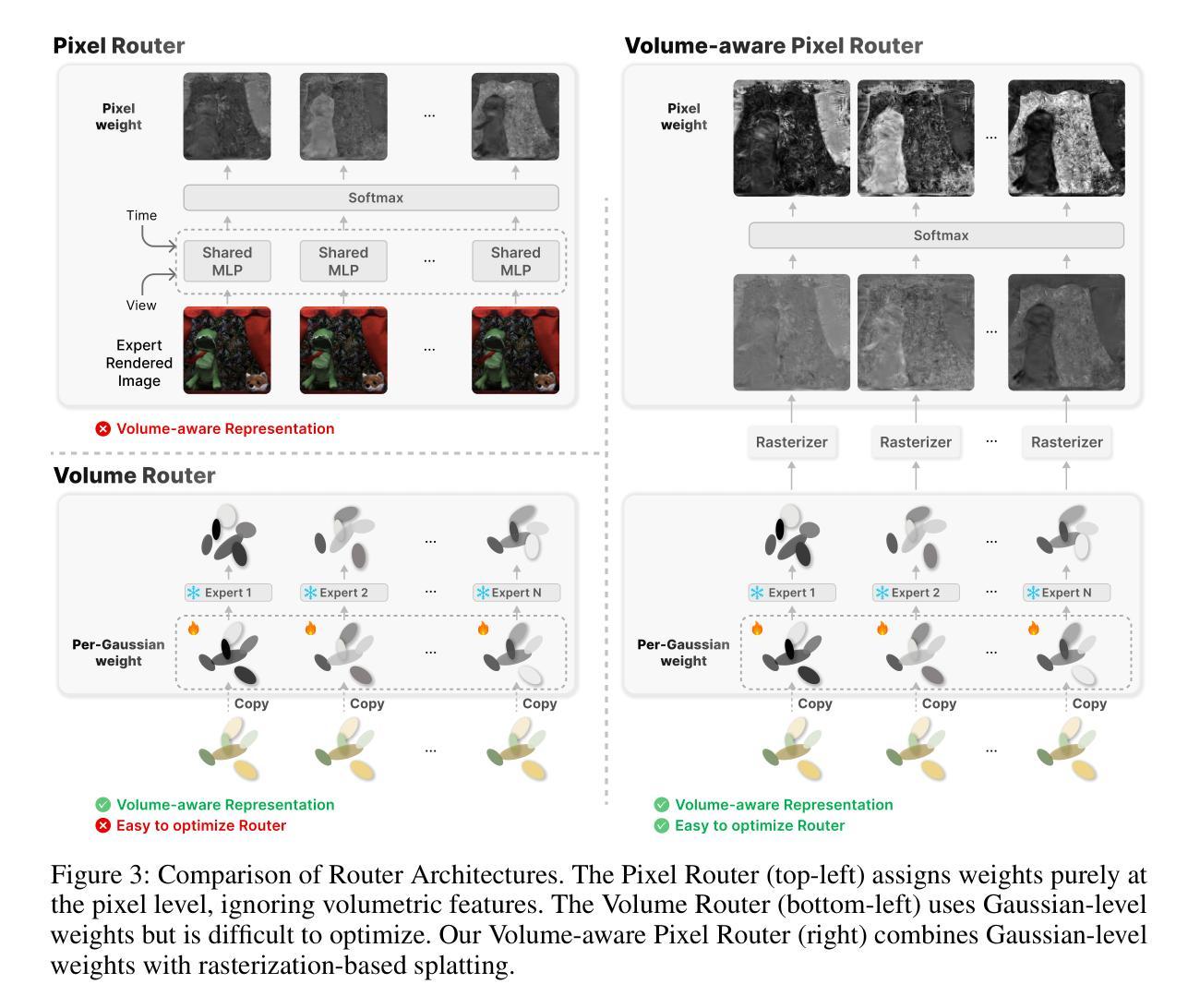 Pixel Router

Pixel weight

...

Softmax

Time

Shared MLP

Shared MLP

...

Shared MLP

View

Expert Rendered Image

...

Volume-aware Representation

Volume Router

...

Expert 1

Expert 2

...

Expert N

Per-Gaussian weight

...

Copy

Copy

Copy

...

Volume-aware Representation

Easy to optimize Router

Volume-aware Pixel Router

Pixel weight

...

Softmax

...

Rasterizer

Rasterizer

...

Rasterizer

...

Expert 1

Expert 2

...

Expert N

Per-Gaussian weight

...

Copy

Copy

Copy

...

Volume-aware Representation

Easy to optimize Router

Figure 3: Comparison of Router Architectures. The Pixel Router (top-left) assigns weights purely at the pixel level, ignoring volumetric features. The Volume Router (bottom-left) uses Gaussian-level weights but is difficult to optimize. Our Volume-aware Pixel Router (right) combines Gaussian-level weights with rasterization-based splatting.