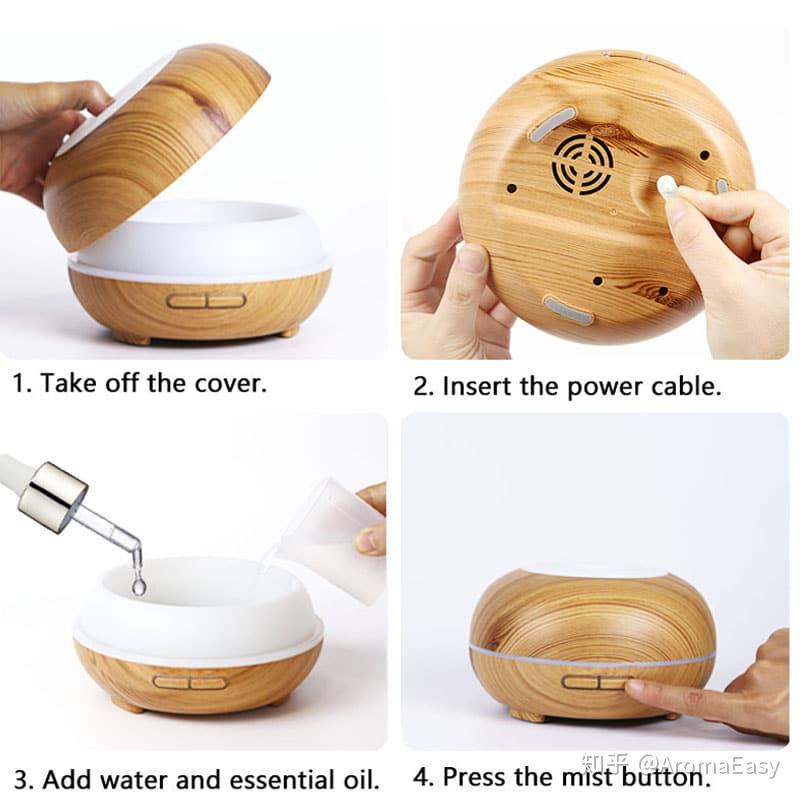 1. Take off the cover.

2. Insert the power cable.

3. Add water and essential oil.

4. Press the mist button.

知乎 @AromaEasy