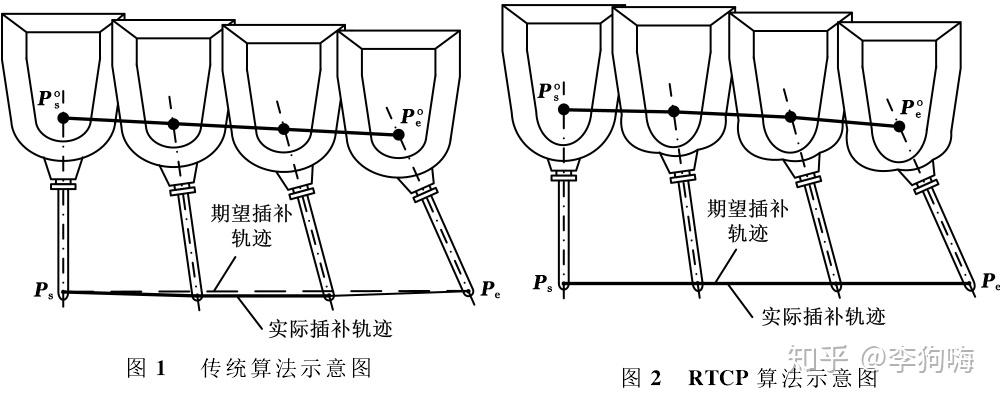 $P_s^o$

$P_e^o$

期望插补轨迹

$P_s$

$P_e$

实际插补轨迹

图 1 传统算法示意图

$P_s^o$

$P_e^o$

期望插补轨迹

$P_s$

$P_e$

实际插补轨迹

图 2 RTCP 算法示意图

知乎 @李狗嗨