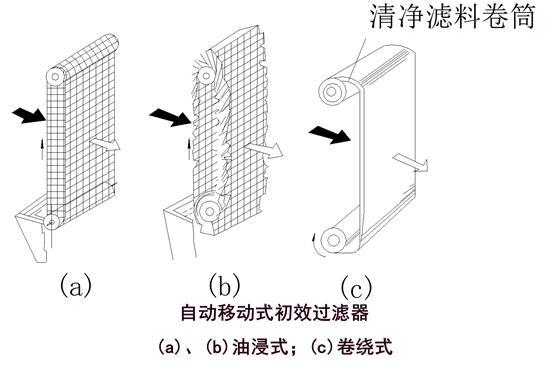 清净滤料卷筒

(a)

(b)

(c)

自动移动式初效过滤器

(a)、(b)油浸式；(c)卷绕式