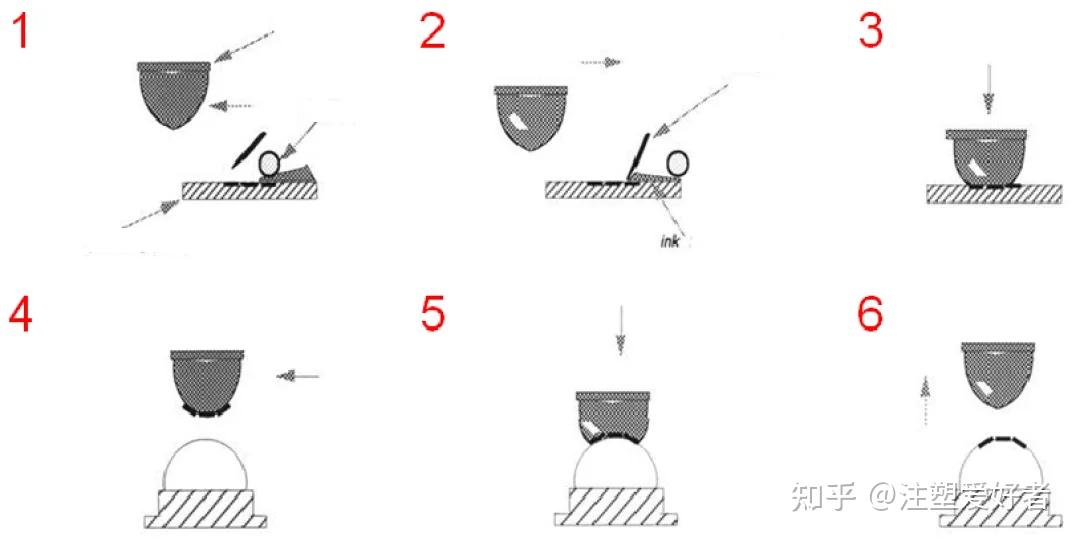 1

2

ink

3

4

5

6

知乎 @注塑爱好者