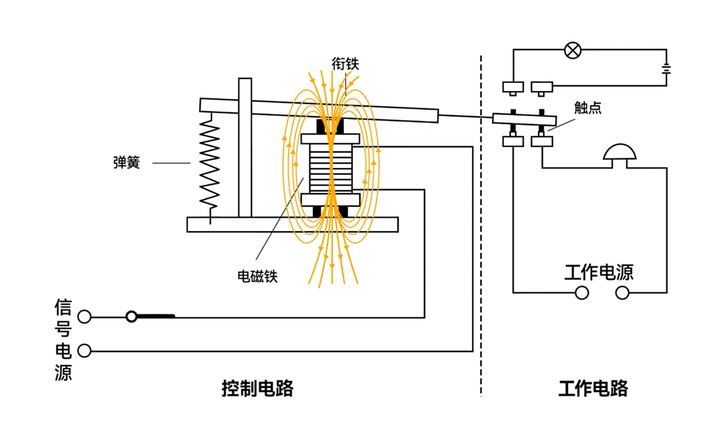 衔铁

触点

弹簧

电磁铁

工作电源

信号电源

控制电路

工作电路