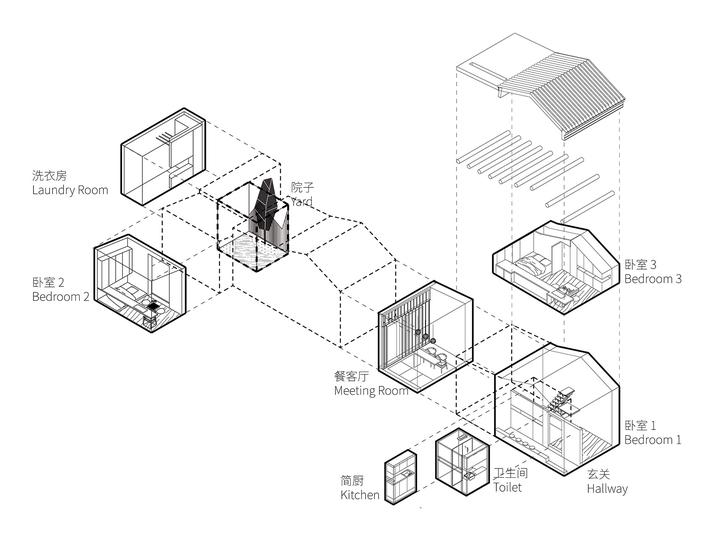 洗衣房
Laundry Room

院子
Yard

卧室 2
Bedroom 2

卧室 3
Bedroom 3

餐客厅
Meeting Room

卧室 1
Bedroom 1

简厨
Kitchen

卫生间
Toilet

玄关
Hallway