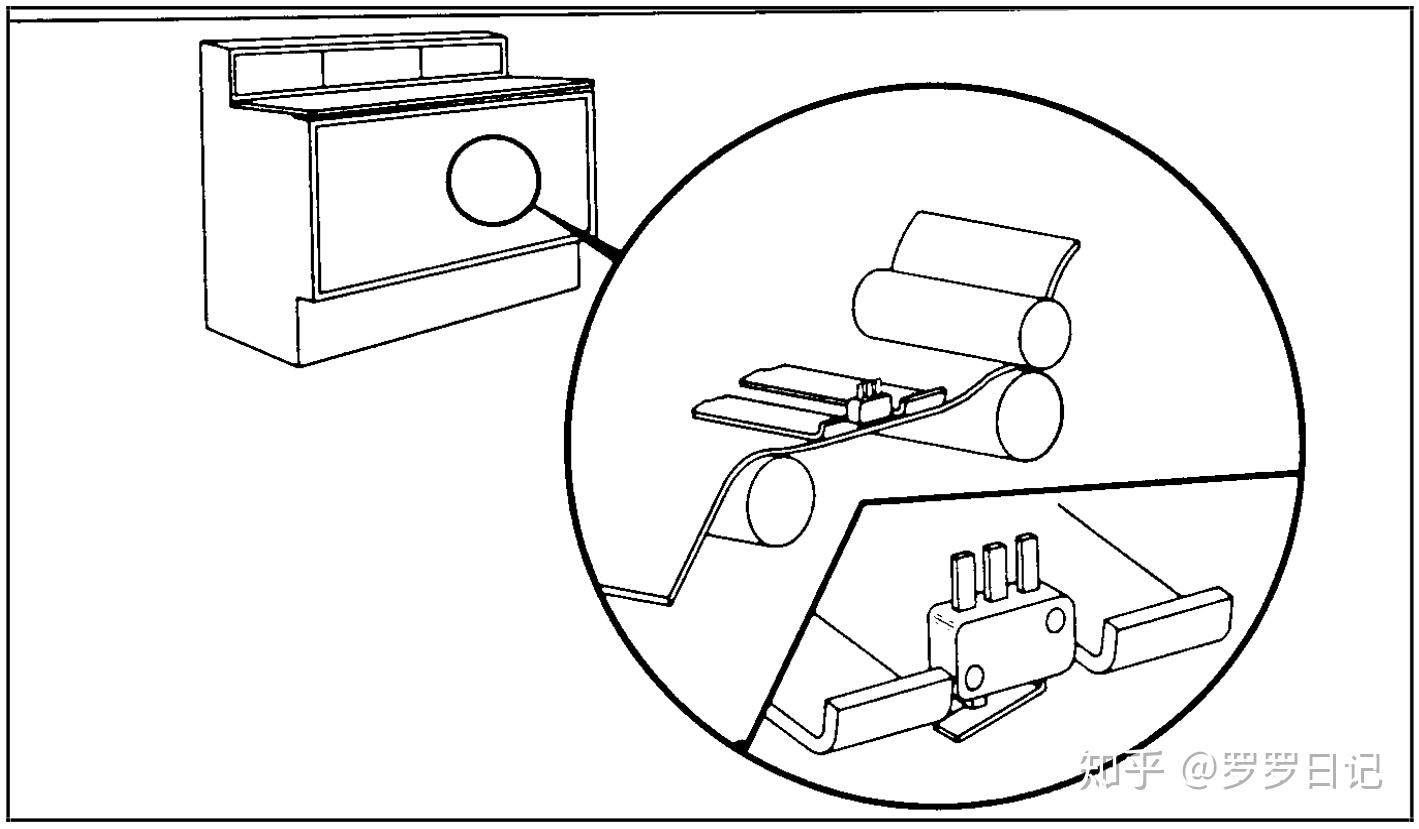 知乎 @罗罗日记