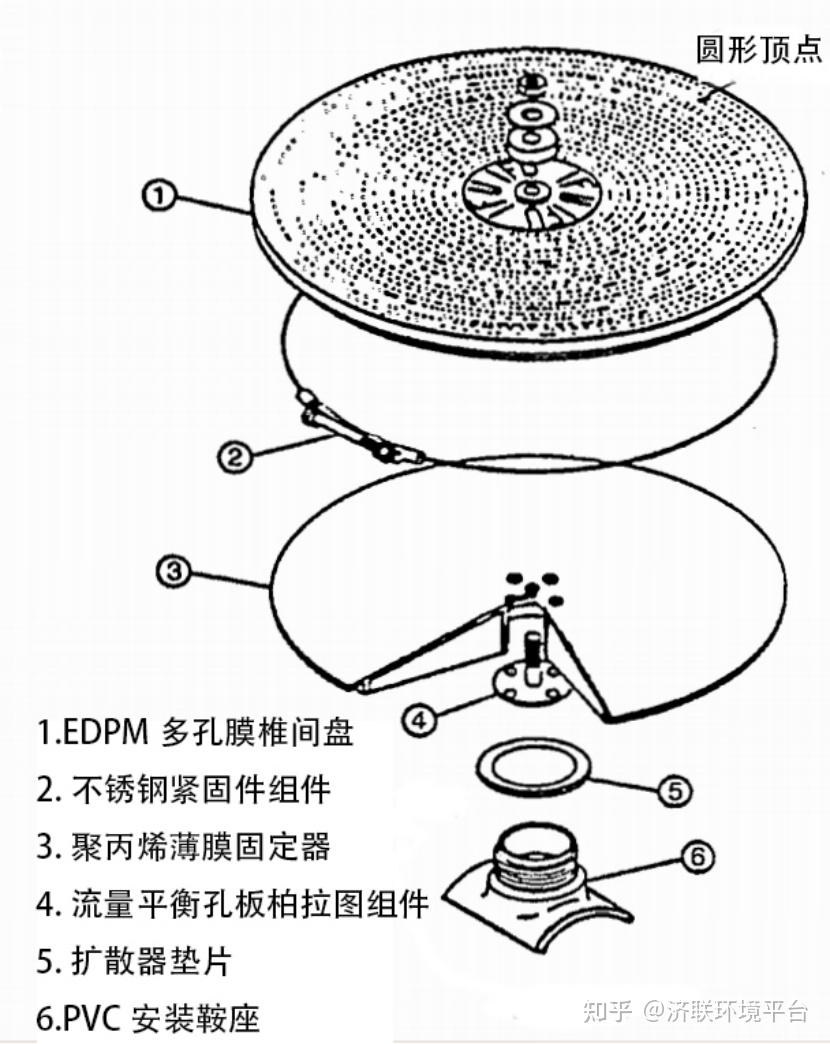 圆形顶点

①

②

③

④

⑤

⑥

1.EDPM 多孔膜椎间盘
2. 不锈钢紧固件组件
3. 聚丙烯薄膜固定器
4. 流量平衡孔板柏拉图组件
5. 扩散器垫片
6.PVC 安装鞍座

知乎 @济联环境平台