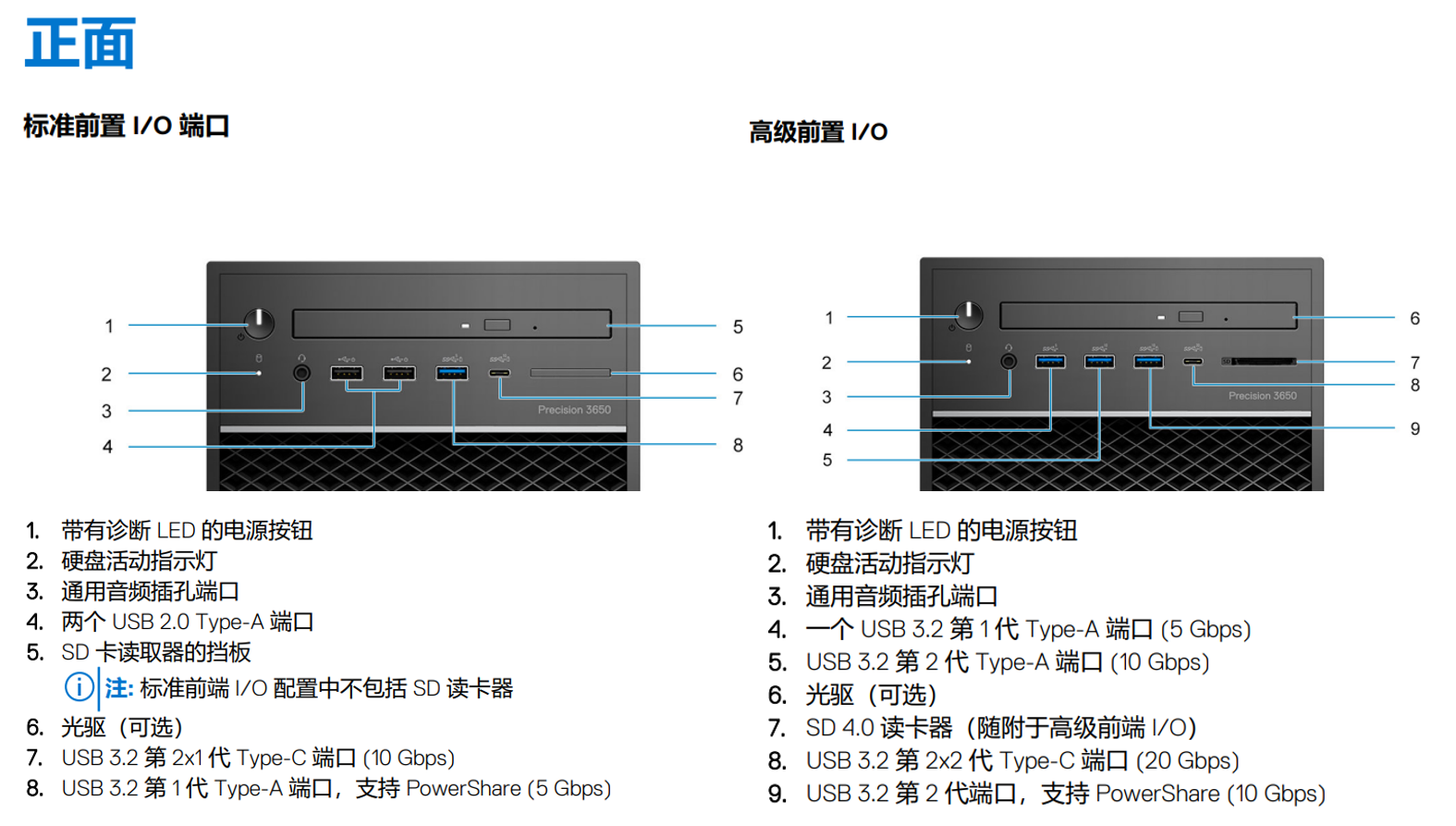 正面

标准前置 I/O 端口

1
2
3
4
5
6
7
8

Precision 3650

1. 带有诊断 LED 的电源按钮
2. 硬盘活动指示灯
3. 通用音频插孔端口
4. 两个 USB 2.0 Type-A 端口
5. SD 卡读取器的挡板

注: 标准前端 I/O 配置中不包括 SD 读卡器

6. 光驱（可选）
7. USB 3.2 第 2x1 代 Type-C 端口 (10 Gbps)
8. USB 3.2 第 1 代 Type-A 端口，支持 PowerShare (5 Gbps)

高级前置 I/O

1
2
3
4
5
6
7
8
9

Precision 3650

1. 带有诊断 LED 的电源按钮
2. 硬盘活动指示灯
3. 通用音频插孔端口
4. 一个 USB 3.2 第 1 代 Type-A 端口 (5 Gbps)
5. USB 3.2 第 2 代 Type-A 端口 (10 Gbps)
6. 光驱（可选）
7. SD 4.0 读卡器（随附于高级前端 I/O）
8. USB 3.2 第 2x2 代 Type-C 端口 (20 Gbps)
9. USB 3.2 第 2 代端口，支持 PowerShare (10 Gbps)