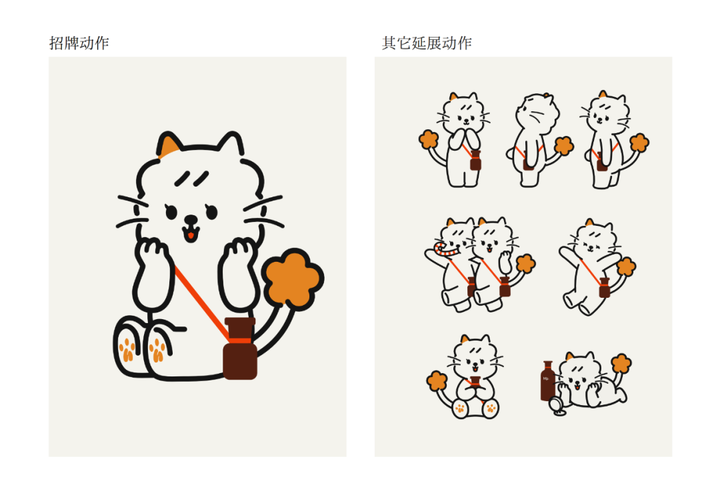 招牌动作

其它延展动作