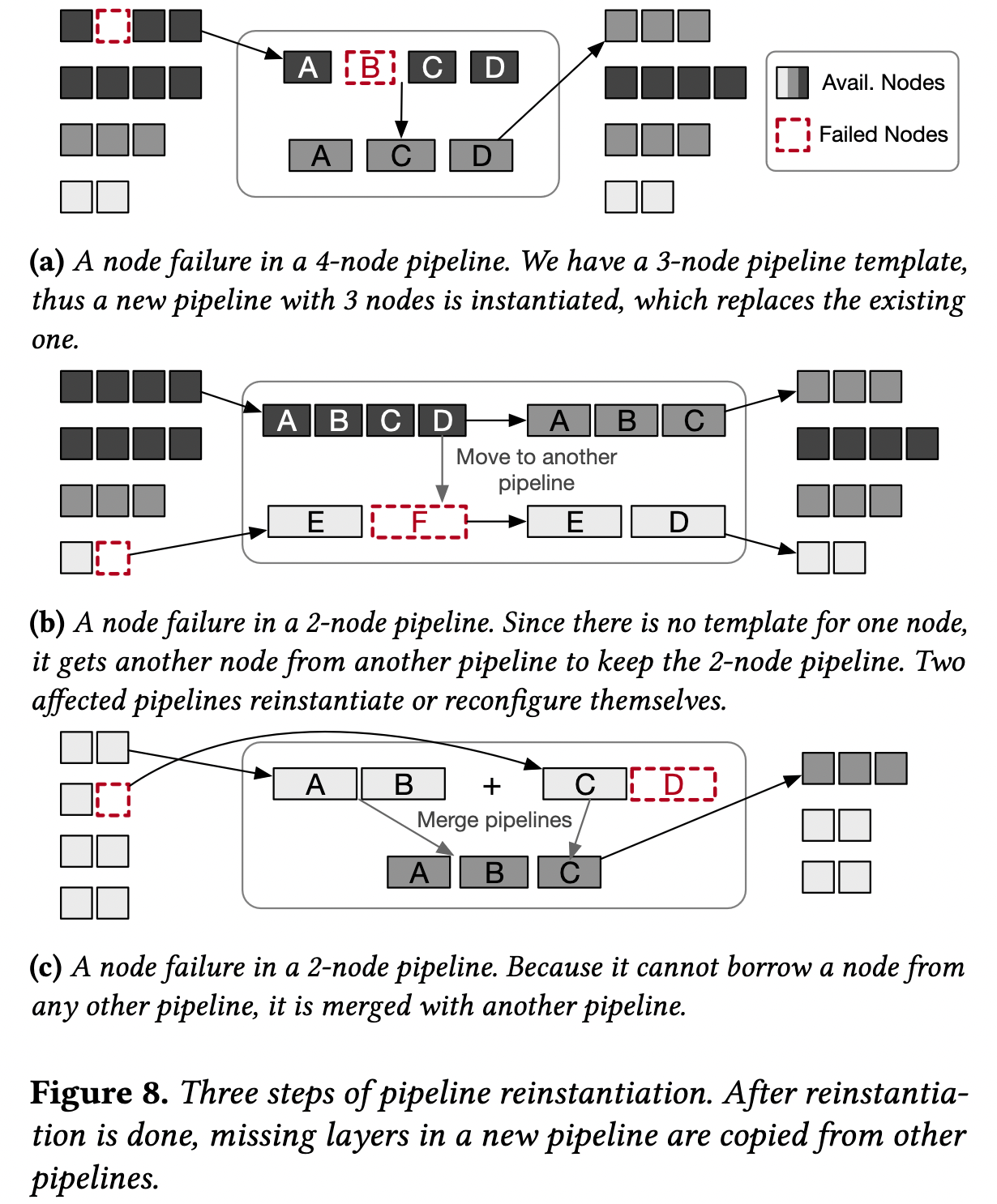 A B C D

A C D

Avail. Nodes

Failed Nodes

(a) A node failure in a 4-node pipeline. We have a 3-node pipeline template, thus a new pipeline with 3 nodes is instantiated, which replaces the existing one.

A B C D

A B C

Move to another pipeline

E F

E D

(b) A node failure in a 2-node pipeline. Since there is no template for one node, it gets another node from another pipeline to keep the 2-node pipeline. Two affected pipelines reinstantiate or reconfigure themselves.

A B + C D

Merge pipelines

A B C

(c) A node failure in a 2-node pipeline. Because it cannot borrow a node from any other pipeline, it is merged with another pipeline.

Figure 8. Three steps of pipeline reinstantiation. After reinstantiation is done, missing layers in a new pipeline are copied from other pipelines.