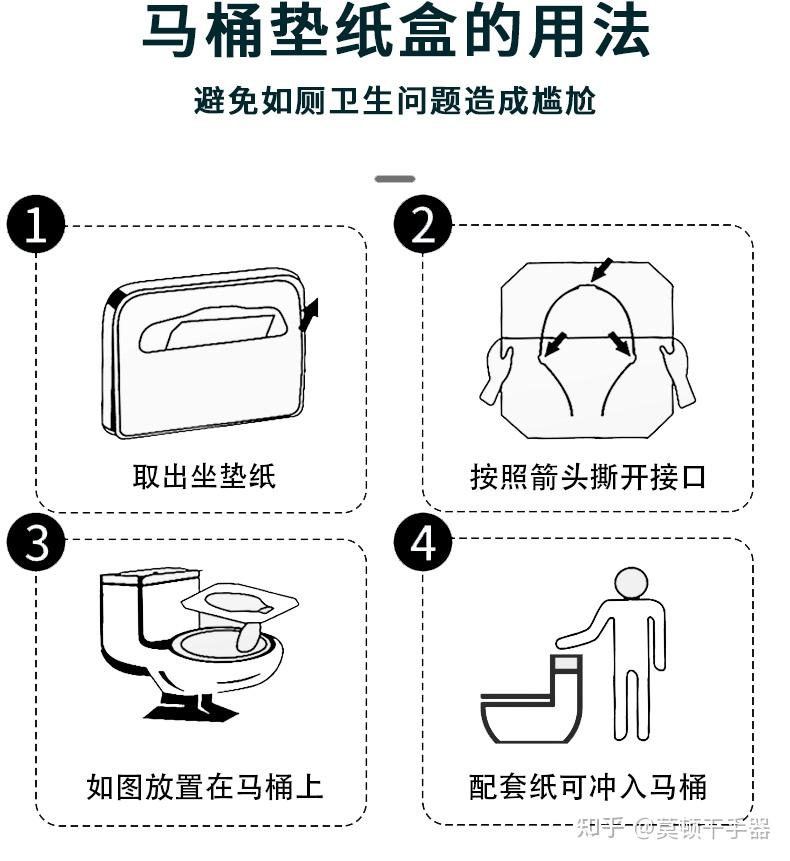 马桶垫纸盒的用法

避免如厕卫生问题造成尴尬

1
取出坐垫纸

2
按照箭头撕开接口

3
如图放置在马桶上

4
配套纸可冲入马桶

知乎 @莫顿干手器