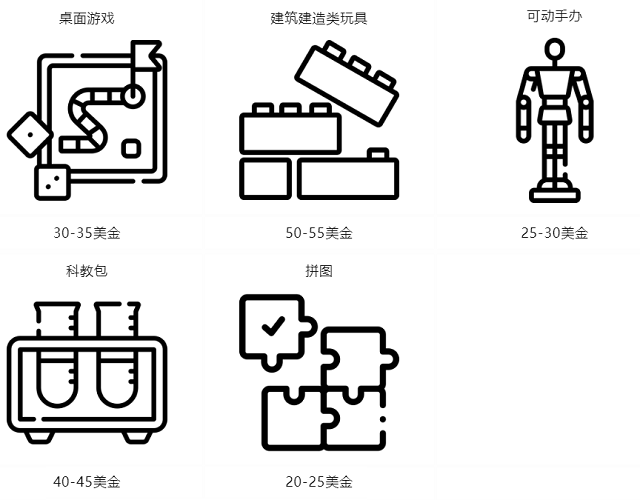 桌面游戏

30-35美金

建筑建造类玩具

50-55美金

可动手办

25-30美金

科教包

40-45美金

拼图

20-25美金