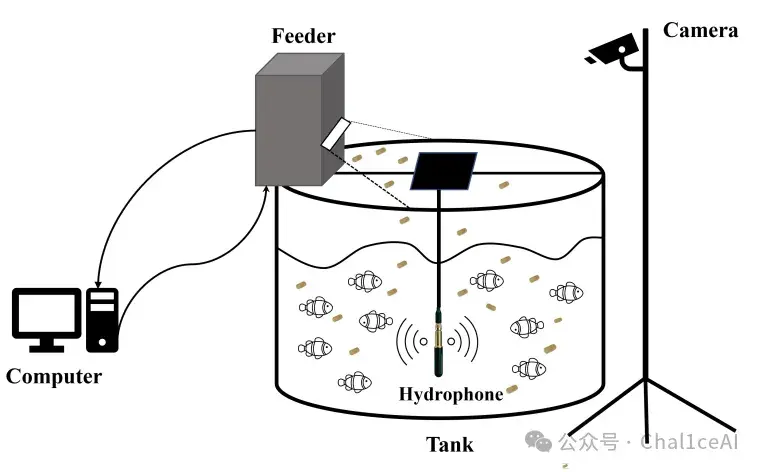 Feeder

Camera

Computer

Hydrophone

Tank

公众号 · Chal1ceAI