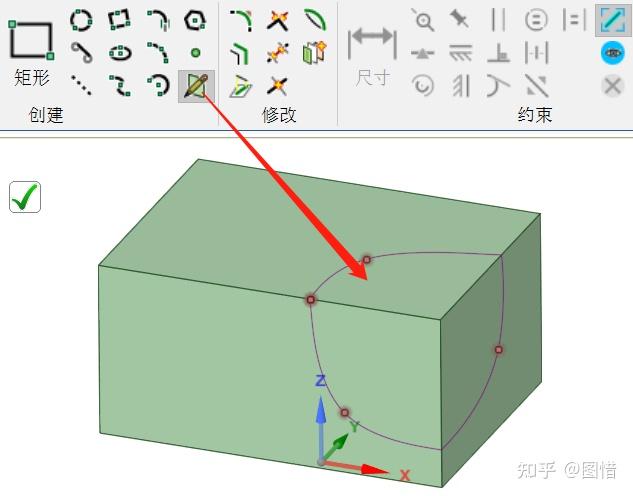 矩形
创建
修改
尺寸
约束
Z
Y
X
知乎 @图惜