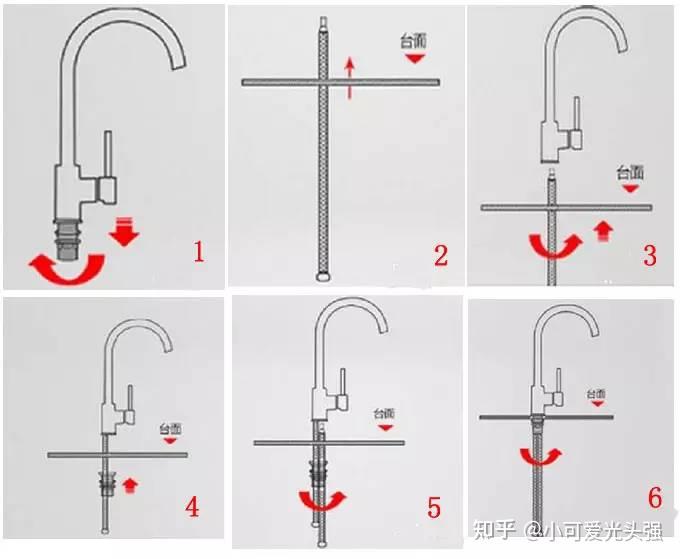 1

台面

2

台面

3

台面

4

台面

5

台面

6

知乎 @小可爱光头强