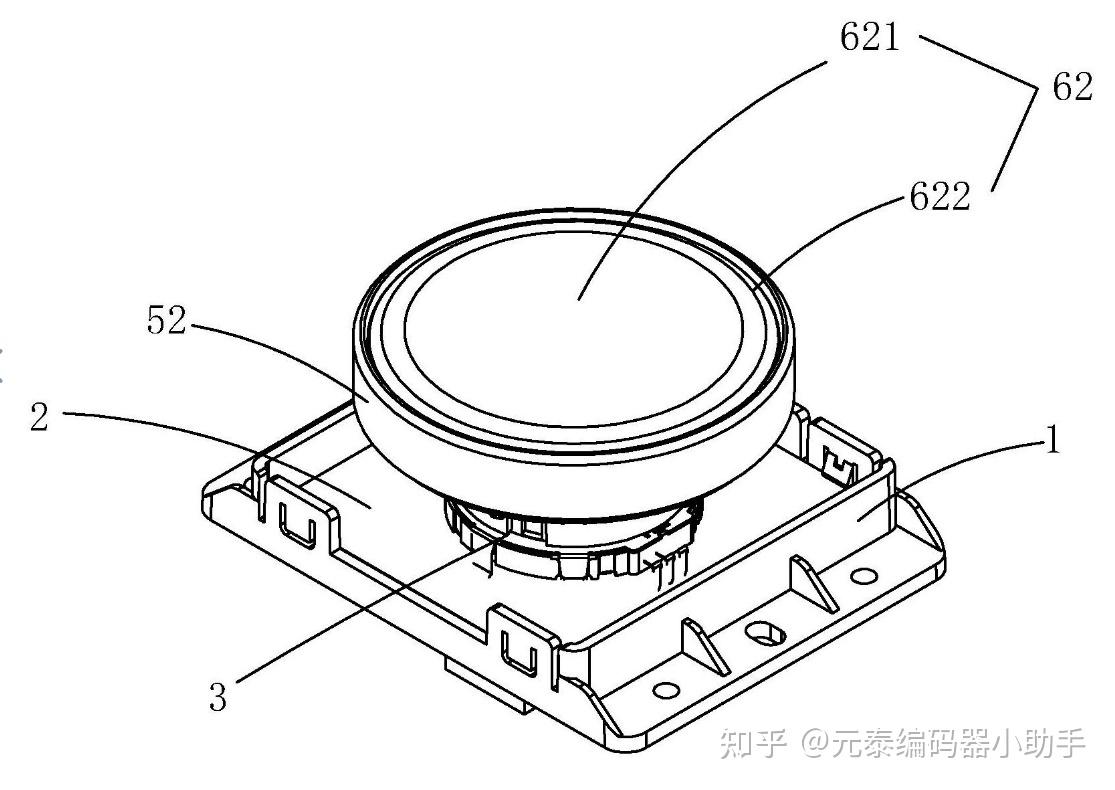 621
62
622
52
2
1
3
知乎 @元泰编码器小助手