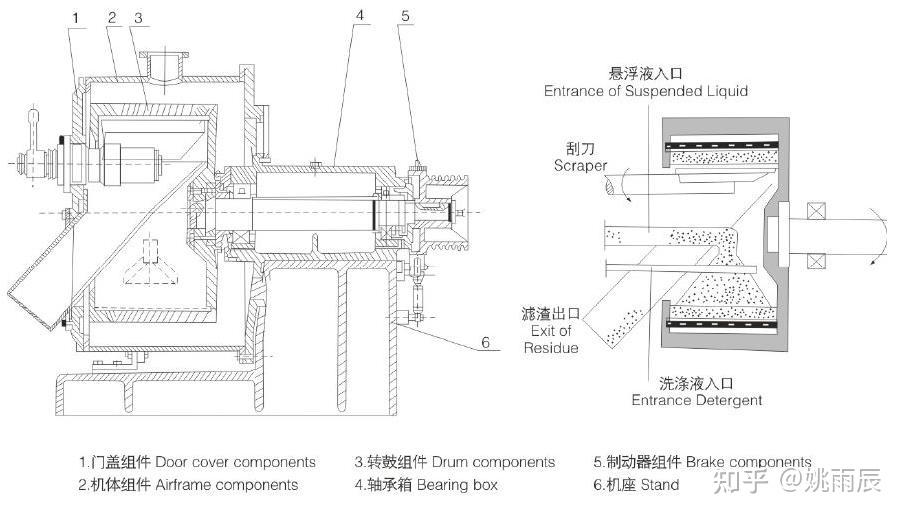 1 2 3 4 5

6

悬浮液入口
Entrance of Suspended Liquid

刮刀
Scraper

滤渣出口
Exit of Residue

洗涤液入口
Entrance Detergent

1.门盖组件 Door cover components
2.机体组件 Airframe components
3.转鼓组件 Drum components
4.轴承箱 Bearing box
5.制动器组件 Brake components
6.机座 Stand

知乎 @姚雨辰