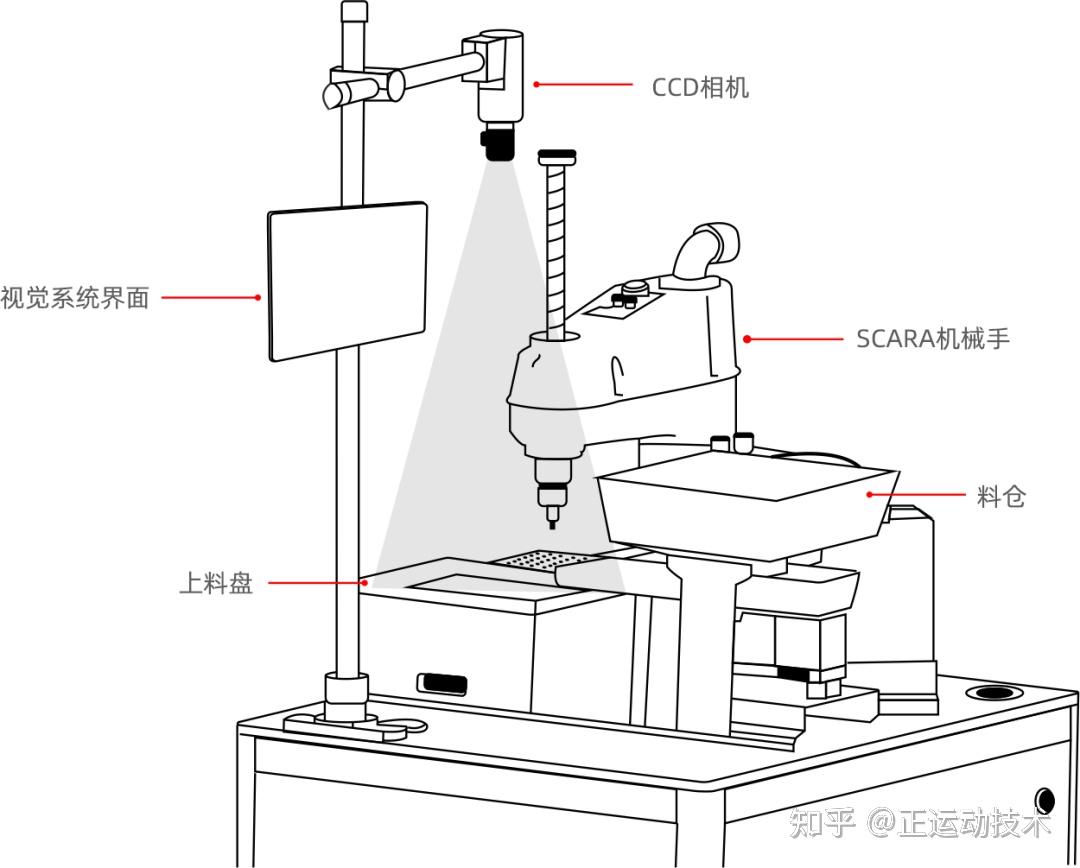 CCD相机

视觉系统界面

SCARA机械手

料仓

上料盘

知乎 @正运动技术