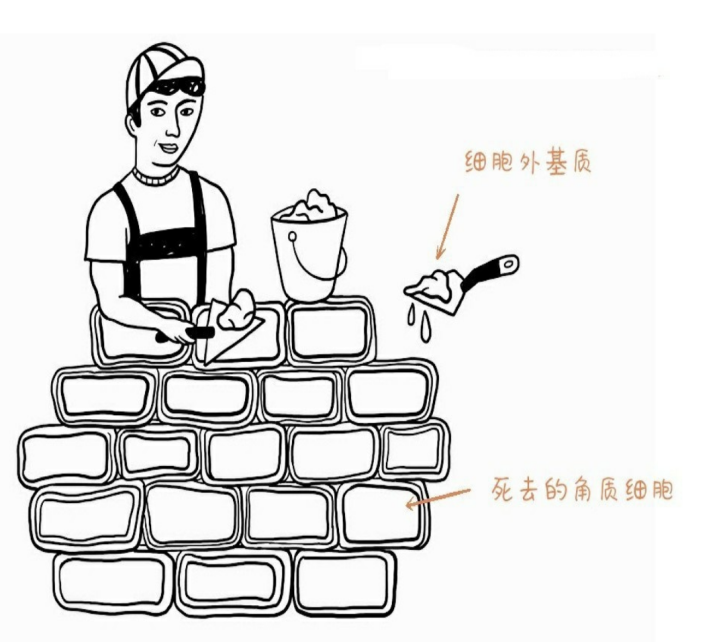 细胞外基质

死去的角质细胞