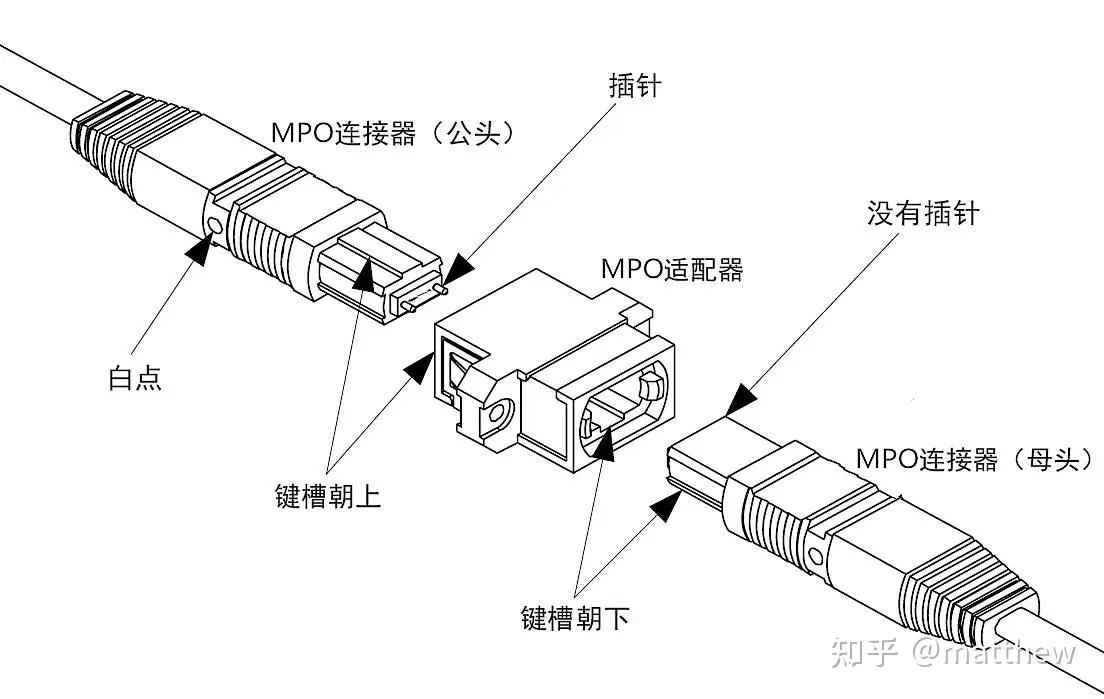 插针

MPO连接器（公头）

没有插针

MPO适配器

白点

键槽朝上

MPO连接器（母头）

键槽朝下

知乎 @matthew