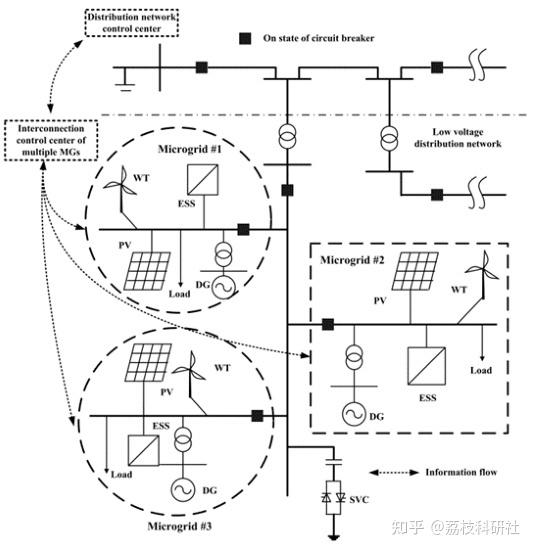 Distribution network control center

On state of circuit breaker

Interconnection control center of multiple MGs

Low voltage distribution network

Microgrid #1

WT

ESS

PV

Load

DG

Microgrid #2

PV

WT

Load

ESS

DG

WT

PV

ESS

Load

DG

Microgrid #3

Information flow

SVC

知乎 @荔枝科研社