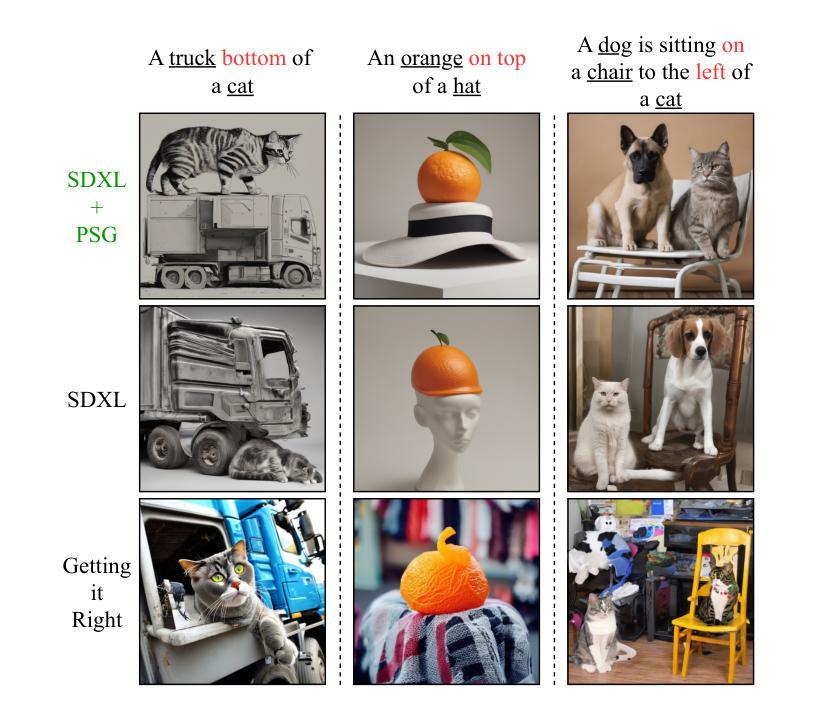 A truck bottom of a cat

An orange on top of a hat

A dog is sitting on a chair to the left of a cat

SDXL + PSG

SDXL

Getting it Right