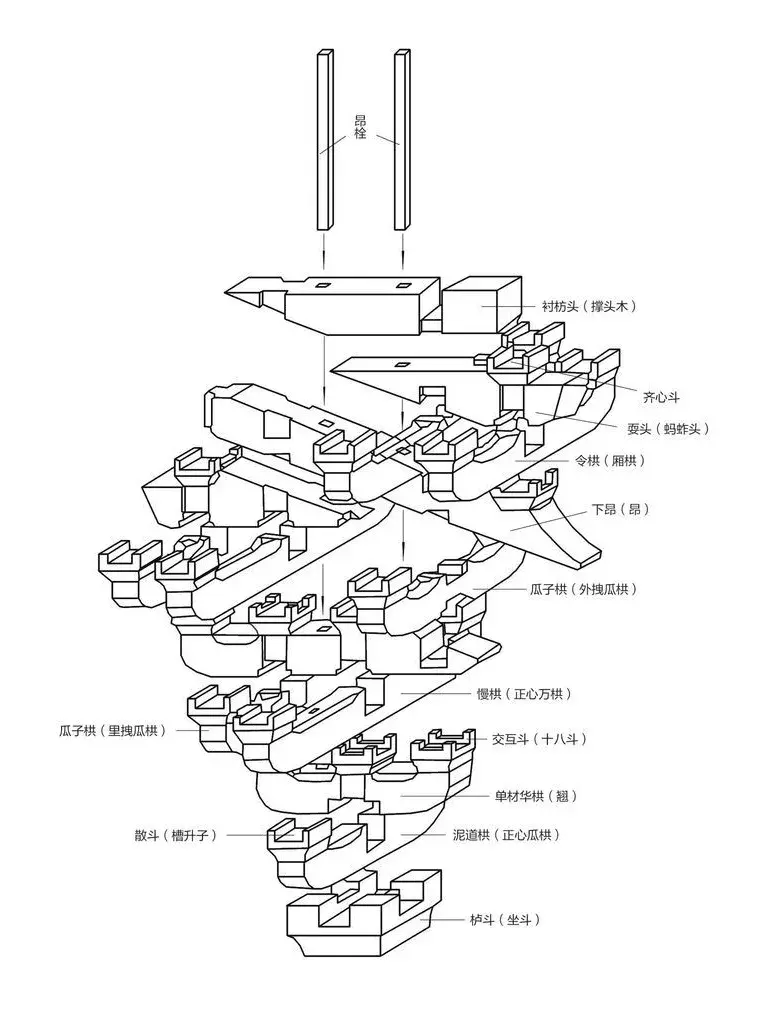 昂栓

衬枋头（撑头木）

齐心斗

耍头（蚂蚱头）

令栱（厢栱）

下昂（昂）

瓜子栱（外拽瓜栱）

慢栱（正心万栱）

瓜子栱（里拽瓜栱）

交互斗（十八斗）

单材华栱（翘）

散斗（槽升子）

泥道栱（正心瓜栱）

栌斗（坐斗）