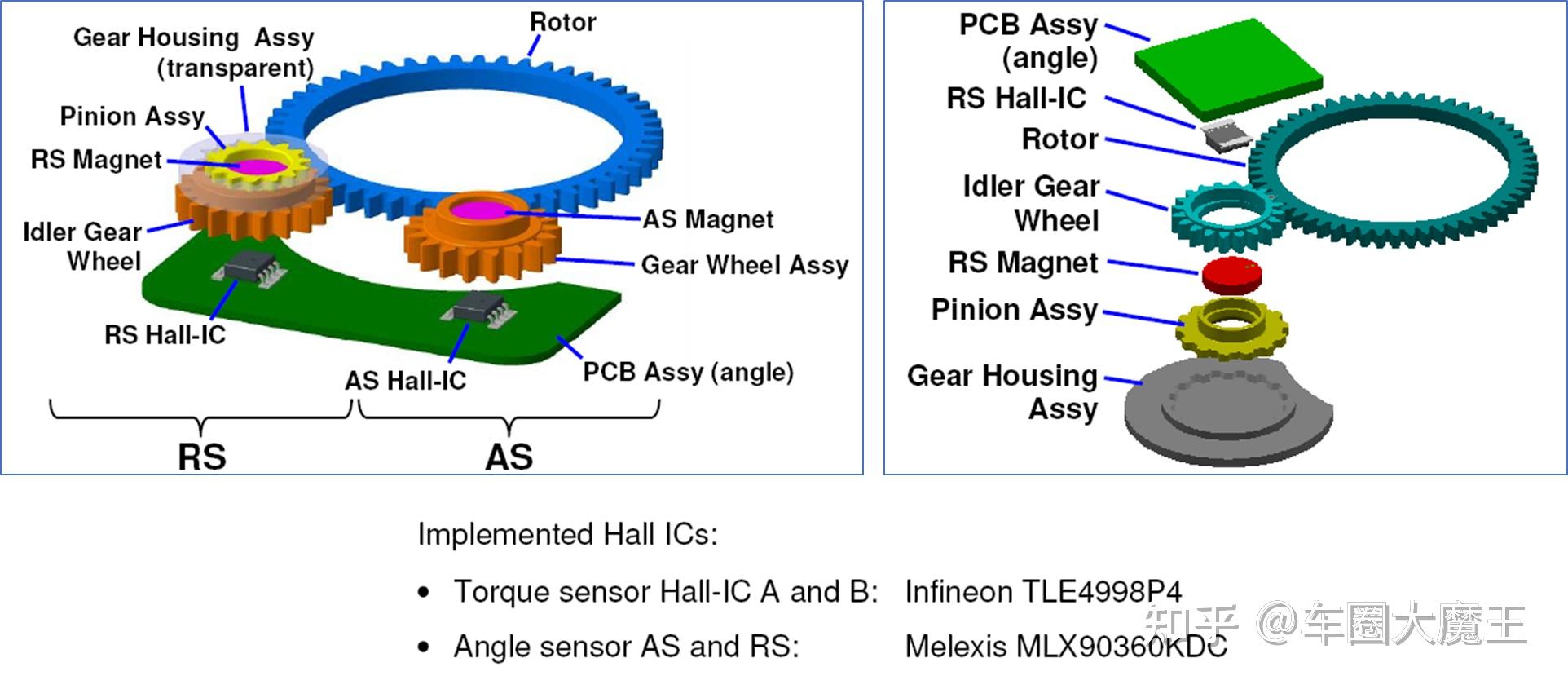 Gear Housing Assy (transparent)

Rotor

Pinion Assy

RS Magnet

Idler Gear Wheel

AS Magnet

Gear Wheel Assy

RS Hall-IC

AS Hall-IC

PCB Assy (angle)

RS

AS

PCB Assy (angle)

RS Hall-IC

Rotor

Idler Gear Wheel

RS Magnet

Pinion Assy

Gear Housing Assy

Implemented Hall ICs:

• Torque sensor Hall-IC A and B: Infineon TLE4998P4

• Angle sensor AS and RS: Melexis MLX90360KDC

知乎 @车圈大魔王