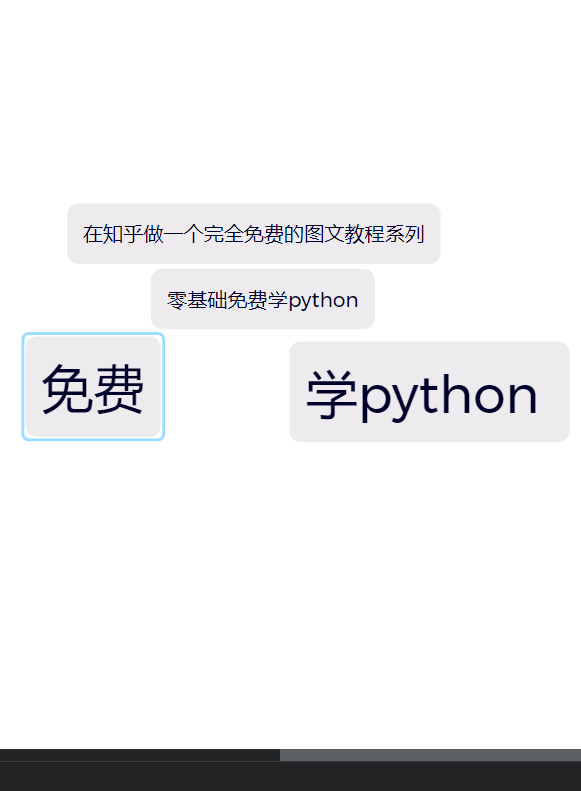 在知乎做一个完全免费的图文教程系列

零基础免费学python

免费

学python