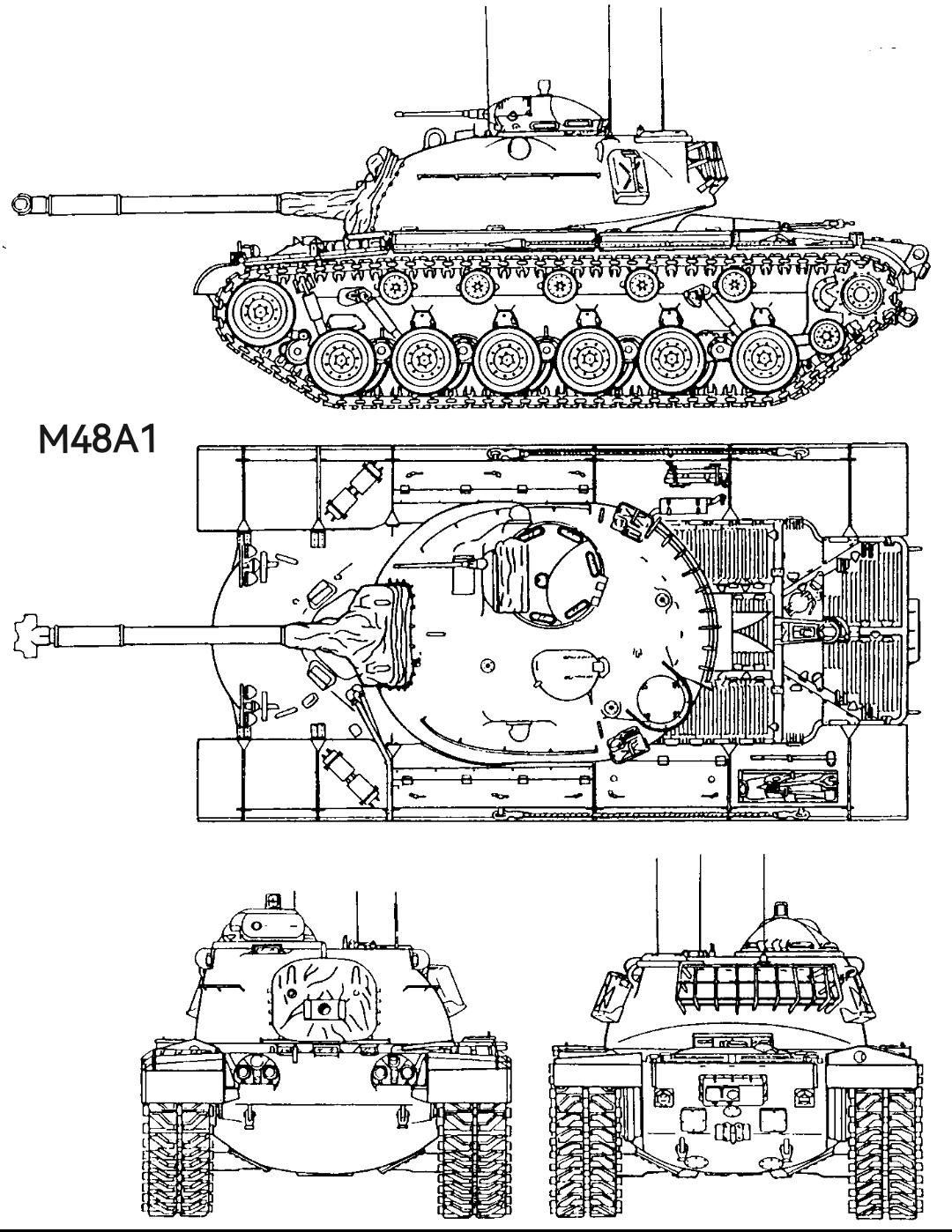 M48A1