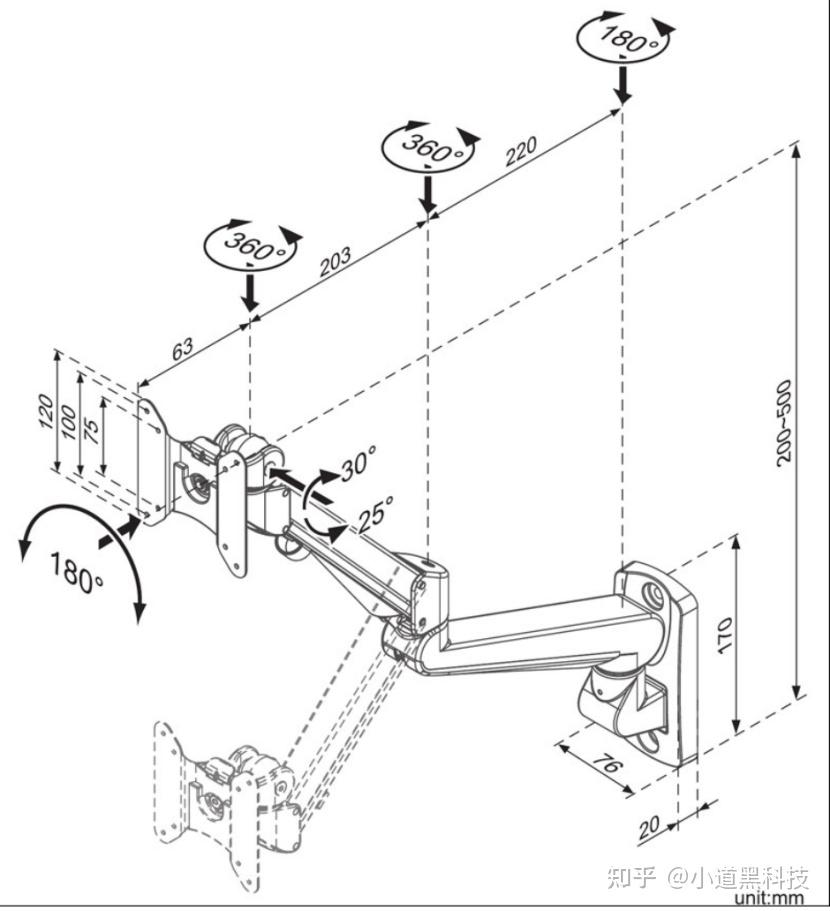 180°

360°

220

360°

203

63

120
100
75

30°

25°

180°

200~500

170

76

20

知乎 @小道黑科技

unit:mm