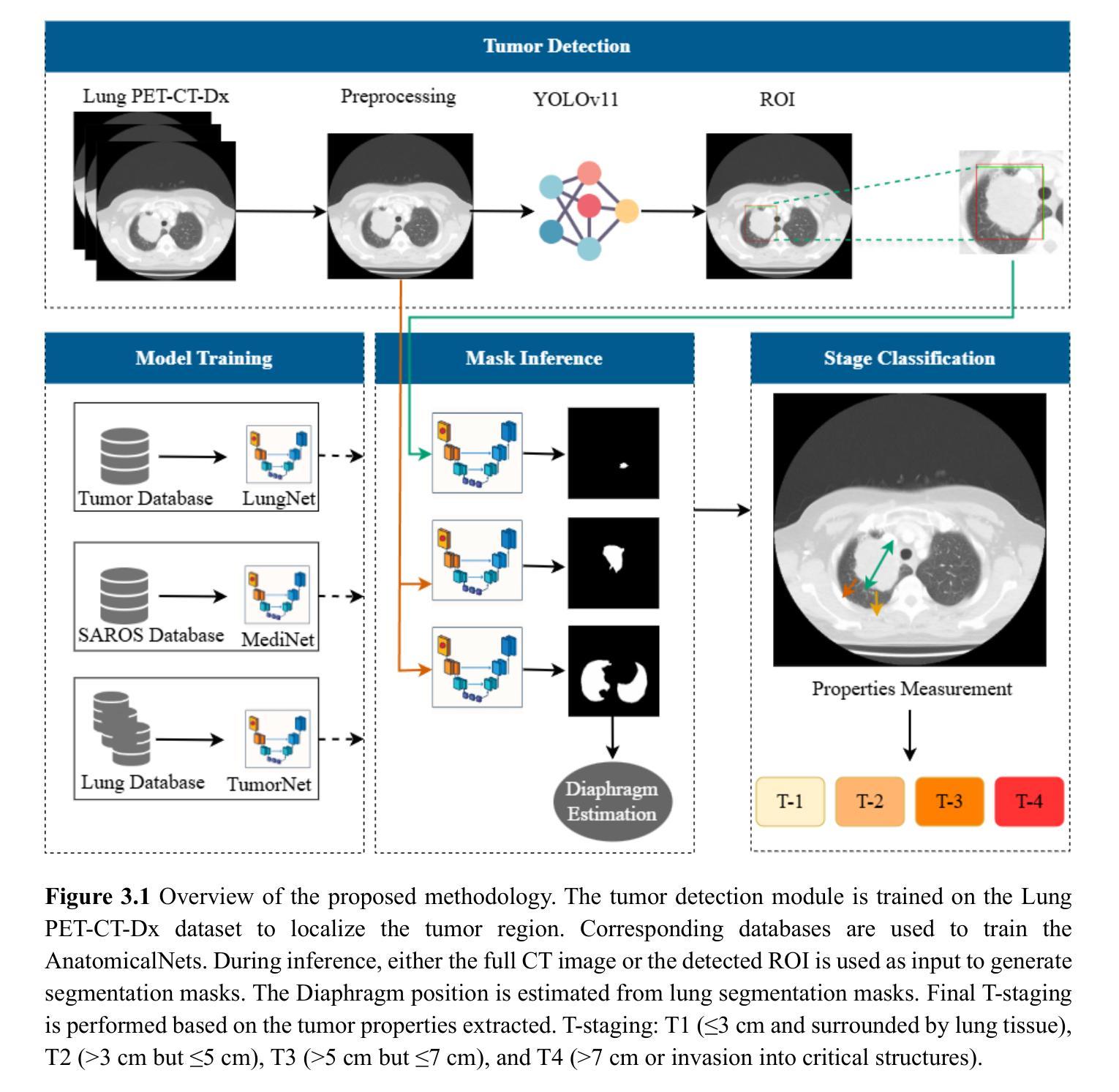 Tumor Detection

Lung PET-CT-Dx

Preprocessing

YOLOv11

ROI

Model Training

Tumor Database

LungNet

SAROS Database

MediNet

Lung Database

TumorNet

Mask Inference

Diaphragm Estimation

Stage Classification

Properties Measurement

T-1

T-2

T-3

T-4

**Figure 3.1** Overview of the proposed methodology. The tumor detection module is trained on the Lung PET-CT-Dx dataset to localize the tumor region. Corresponding databases are used to train the AnatomicalNets. During inference, either the full CT image or the detected ROI is used as input to generate segmentation masks. The Diaphragm position is estimated from lung segmentation masks. Final T-staging is performed based on the tumor properties extracted. T-staging: T1 (≤3 cm and surrounded by lung tissue), T2 (>3 cm but ≤5 cm), T3 (>5 cm but ≤7 cm), and T4 (>7 cm or invasion into critical structures).