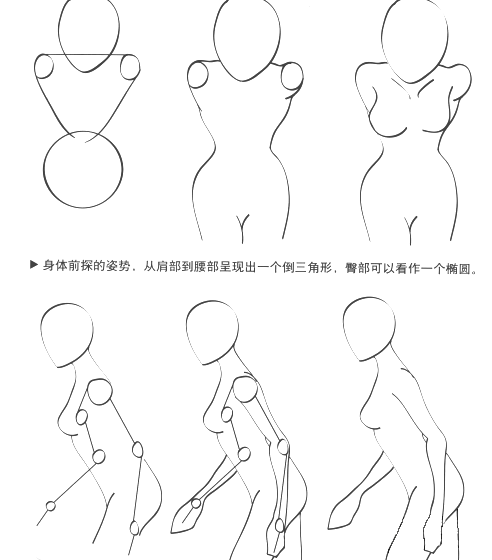 ▶ 身体前探的姿势，从肩部到腰部呈现出一个倒三角形，臀部可以看作一个椭圆。