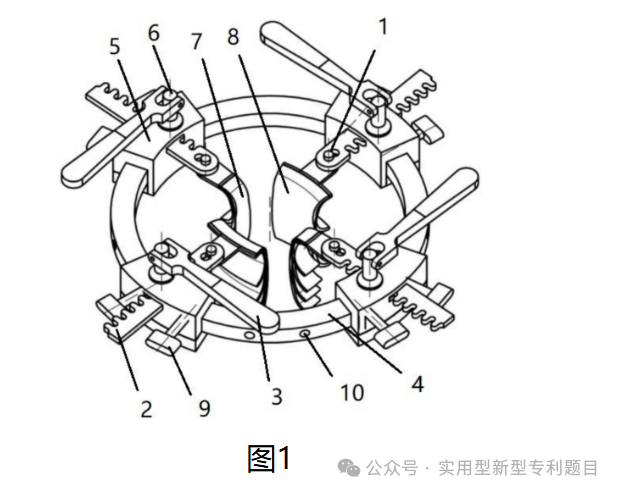 5
6
7
8
1
2
9
3
10
4

图1

公众号 · 实用型新型专利题目