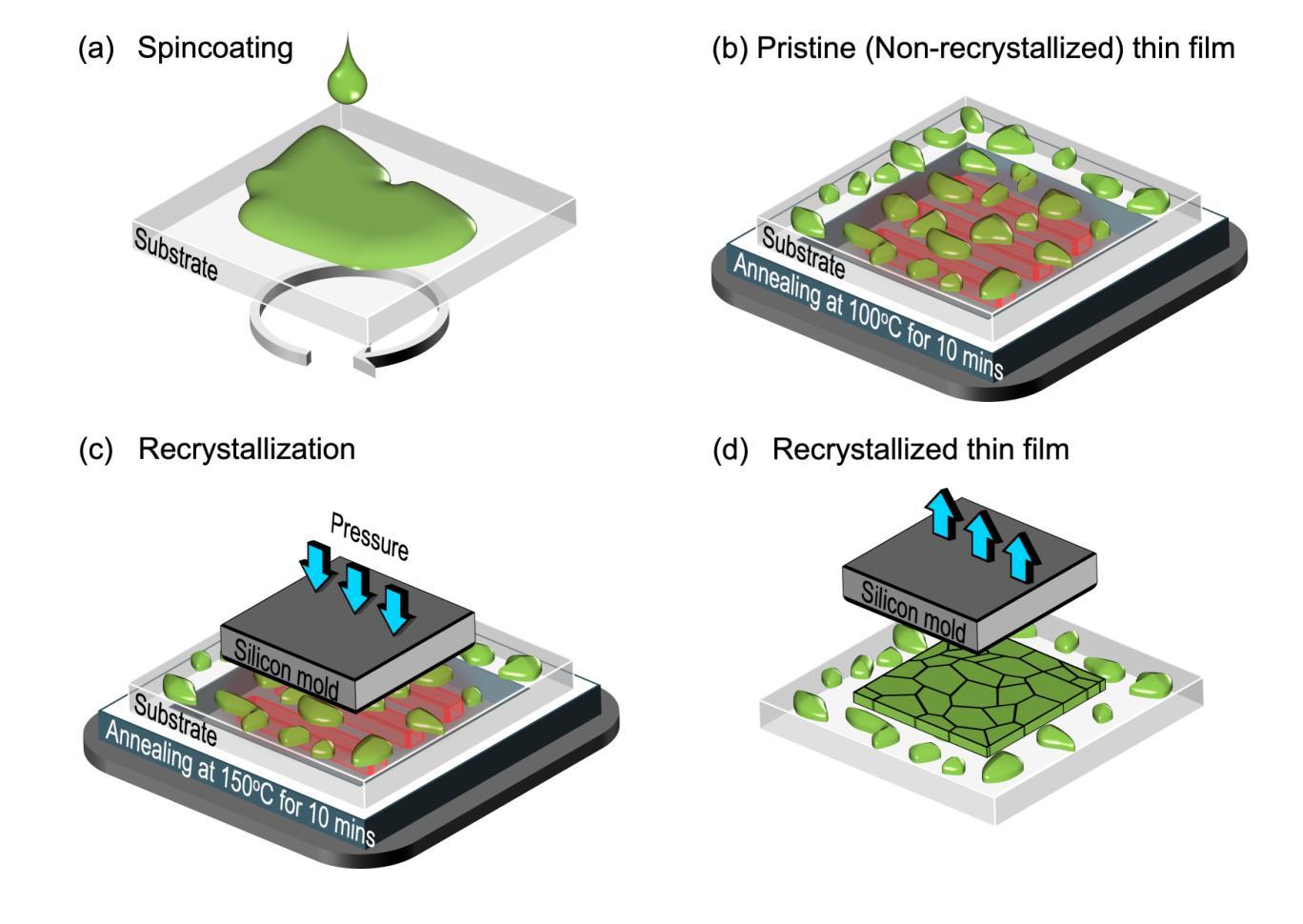 (a) Spincoating

Substrate

(b) Pristine (Non-recrystallized) thin film

Substrate

Annealing at 100ºC for 10 mins

(c) Recrystallization

Pressure

Silicon mold

Substrate

Annealing at 150ºC for 10 mins

(d) Recrystallized thin film

Silicon mold