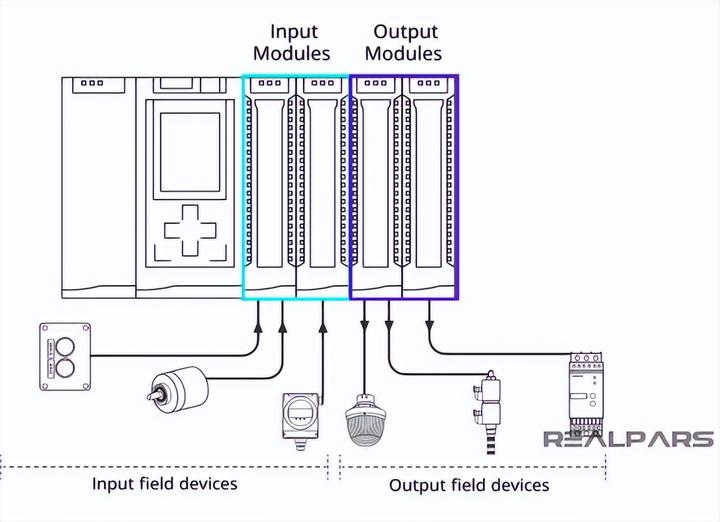 Input Modules

Output Modules

REALPARS

Input field devices

Output field devices